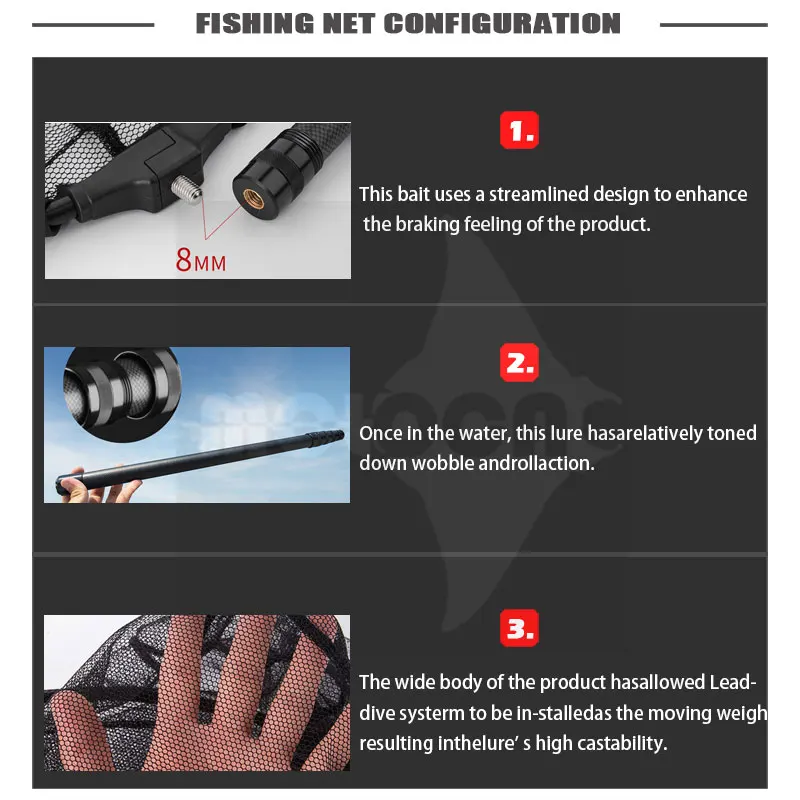 FISHING NET CONFIGURATION

8MM

1.

This bait uses a streamlined design to enhance the braking feeling of the product.

2.

Once in the water, this lure hasarelatively toned down wobble androllaction.

3.

The wide body of the product hasallowed Lead-dive systerm to be in-stalledas the moving weigh resulting inthelure' s high castability.