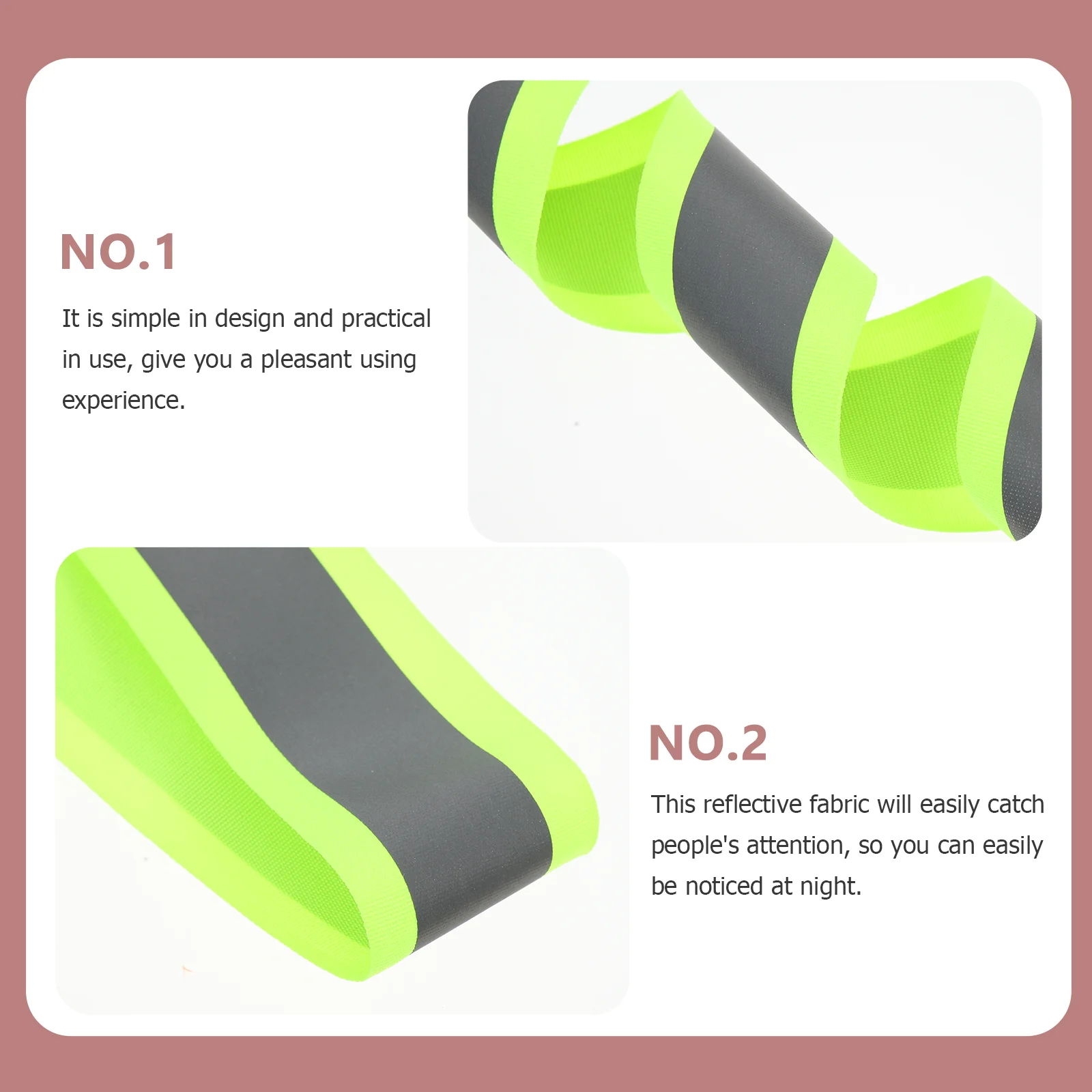 NO.1

It is simple in design and practical in use, give you a pleasant using experience.

NO.2

This reflective fabric will easily catch people's attention, so you can easily be noticed at night.