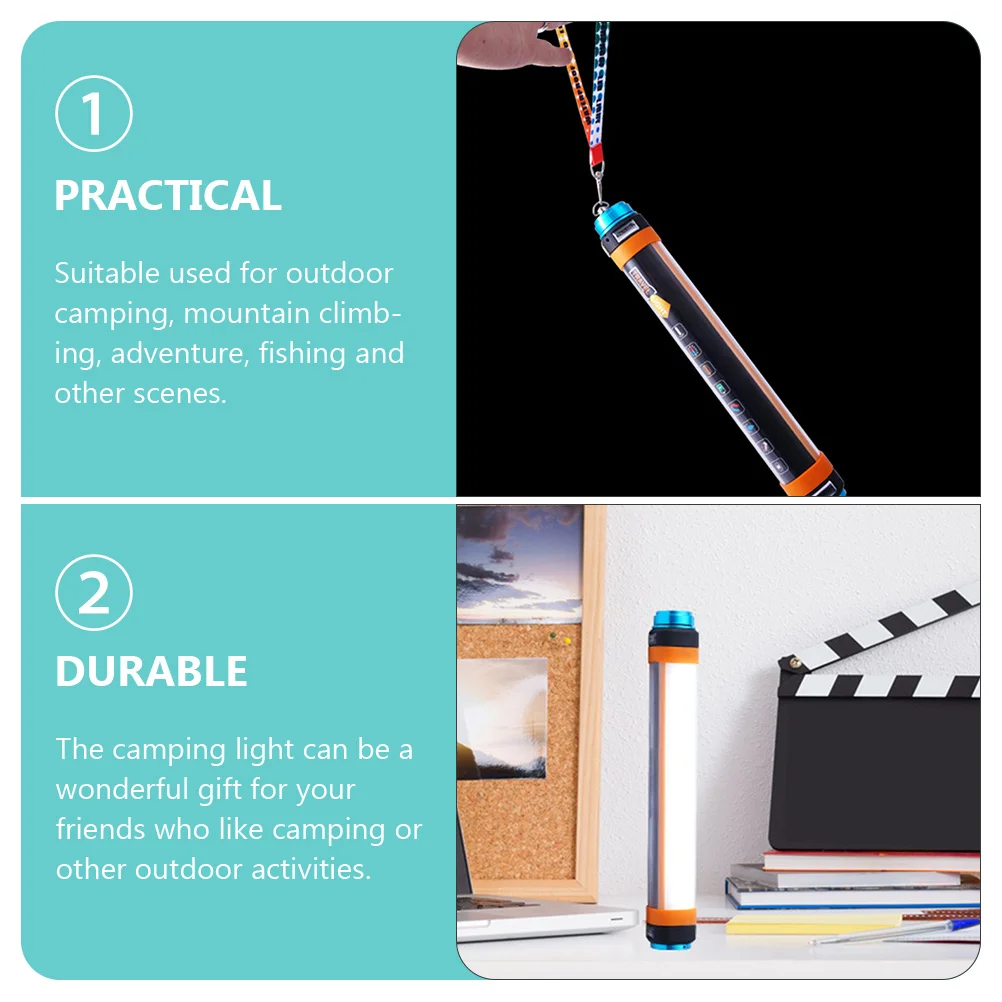 ①
PRACTICAL

Suitable used for outdoor camping, mountain climbing, adventure, fishing and other scenes.

②
DURABLE

The camping light can be a wonderful gift for your friends who like camping or other outdoor activities.