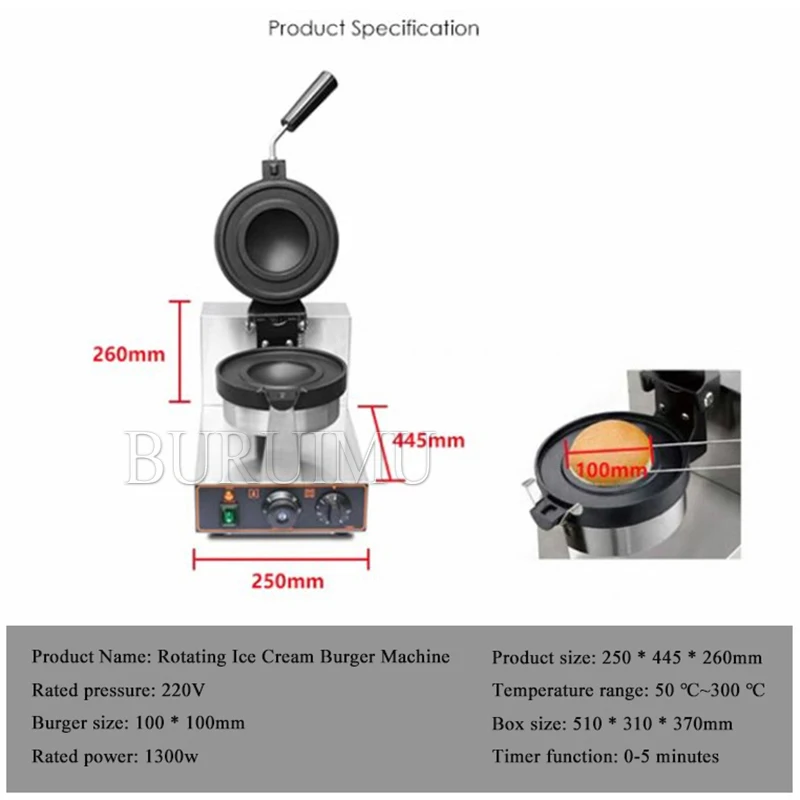 Product Specification

260mm

445mm

BURUIMU

250mm

100mm

Product Name: Rotating Ice Cream Burger Machine

Rated pressure: 220V

Burger size: 100 * 100mm

Rated power: 1300w

Product size: 250 * 445 * 260mm

Temperature range: 50 ℃~300 ℃

Box size: 510 * 310 * 370mm

Timer function: 0-5 minutes