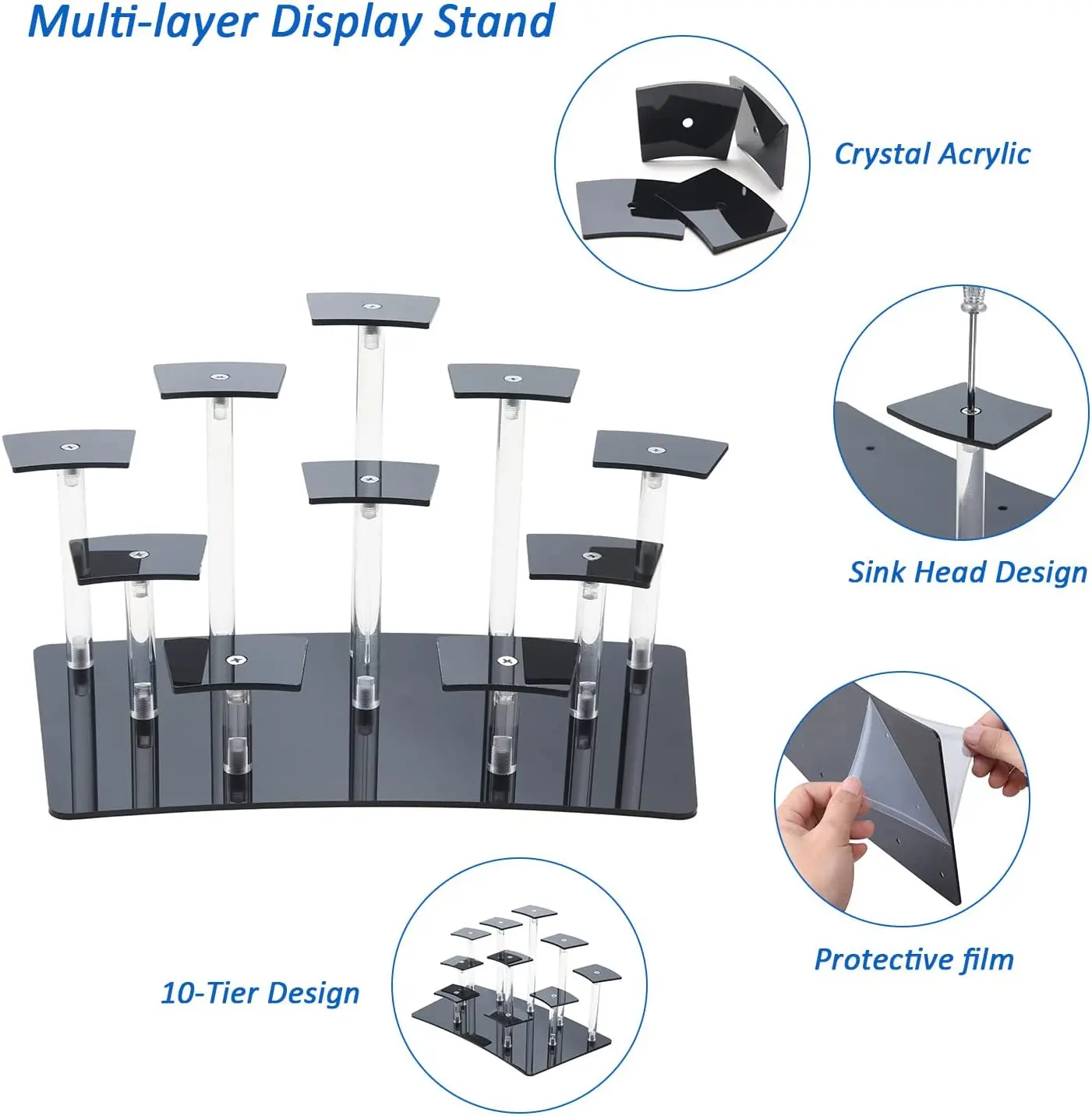 Multi-layer Display Stand

Crystal Acrylic

Sink Head Design

Protective film

10-Tier Design