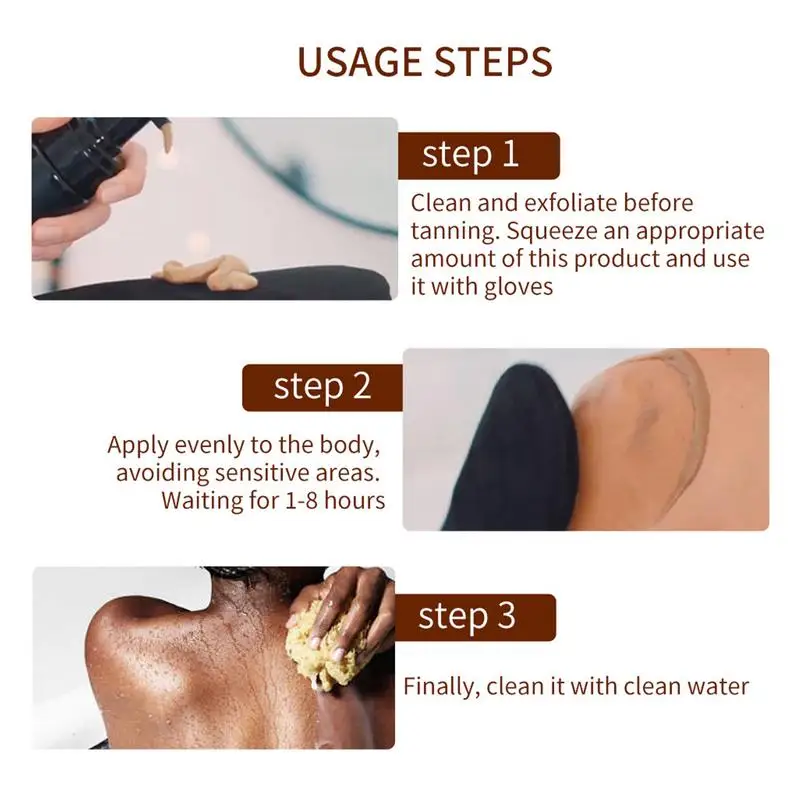 USAGE STEPS

step 1

Clean and exfoliate before tanning. Squeeze an appropriate amount of this product and use it with gloves

step 2

Apply evenly to the body, avoiding sensitive areas. Waiting for 1-8 hours

step 3

Finally, clean it with clean water