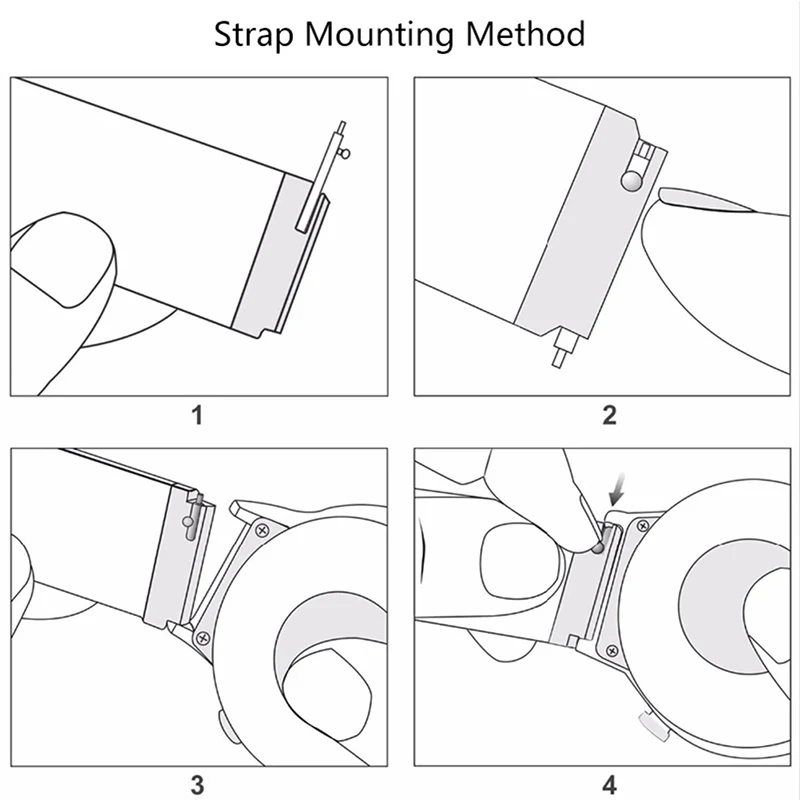 Strap Mounting Method

1

2

3

4