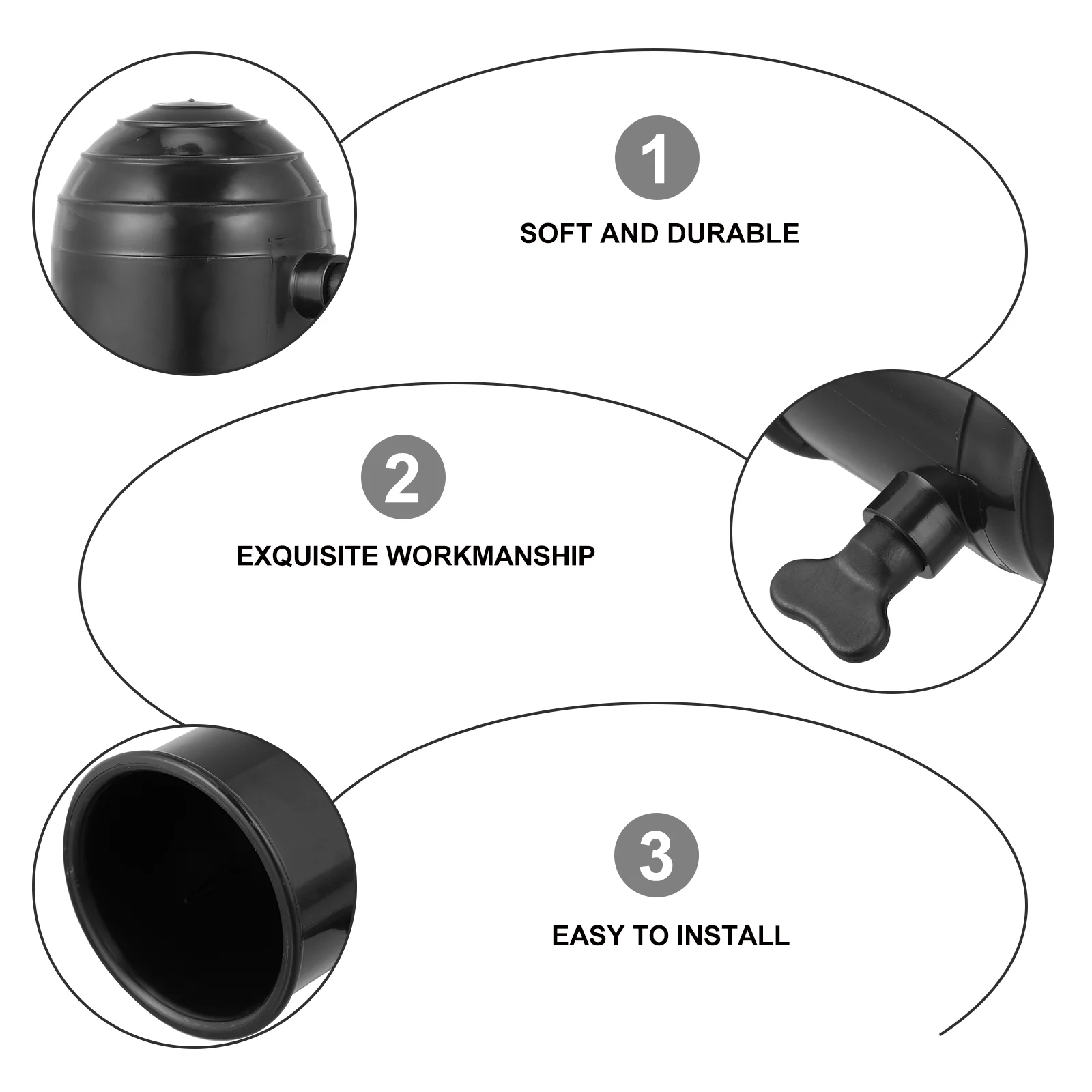 1

SOFT AND DURABLE

2

EXQUISITE WORKMANSHIP

3

EASY TO INSTALL