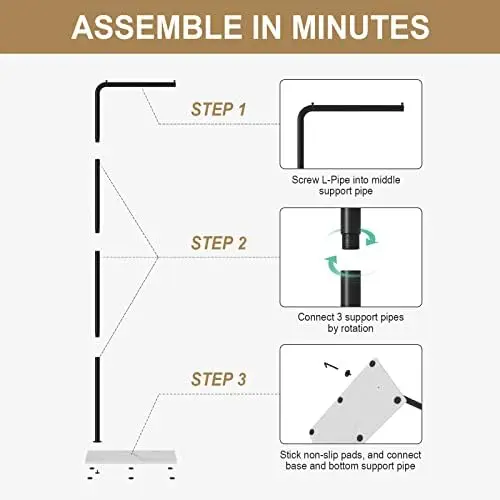 ASSEMBLE IN MINUTES

STEP 1

Screw L-Pipe into middle support pipe

STEP 2

Connect 3 support pipes by rotation

STEP 3

Stick non-slip pads, and connect base and bottom support pipe