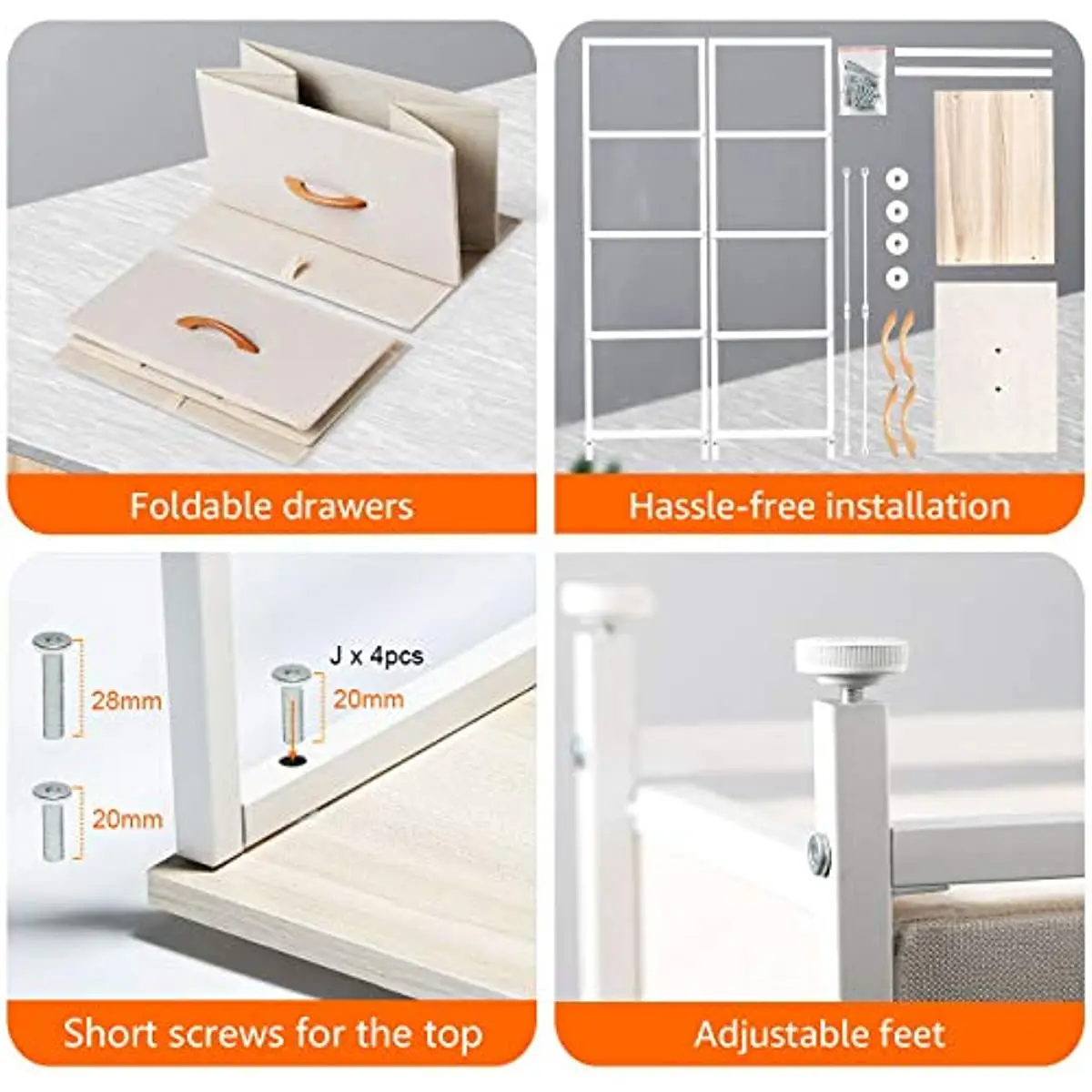 Foldable drawers

Hassle-free installation

28mm

20mm

J x 4pcs

20mm

Short screws for the top

Adjustable feet