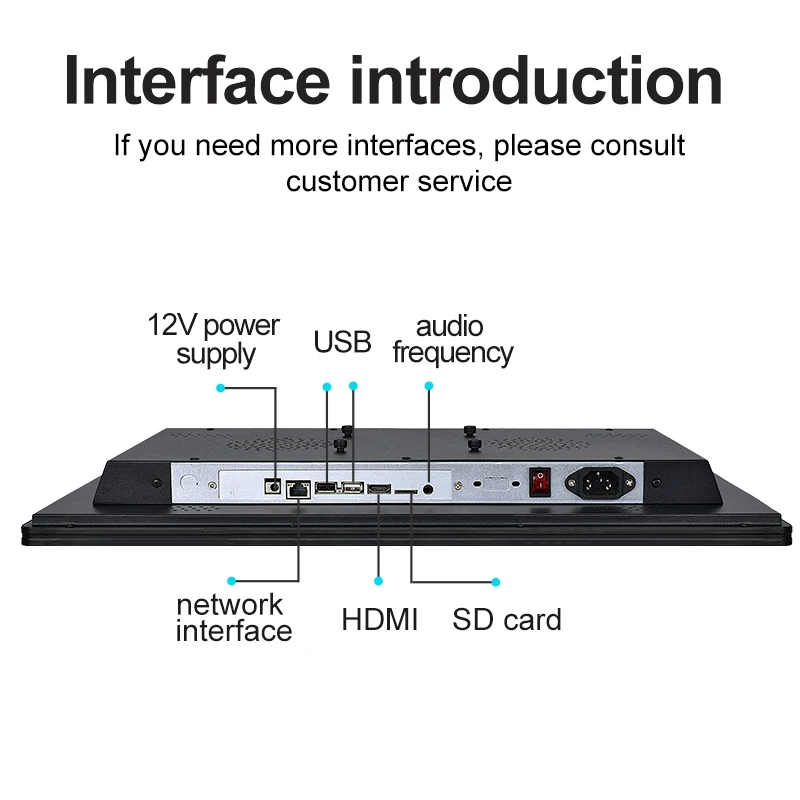 Interface introduction

If you need more interfaces, please consult customer service

12V power supply

USB

audio frequency

network interface

HDMI

SD card