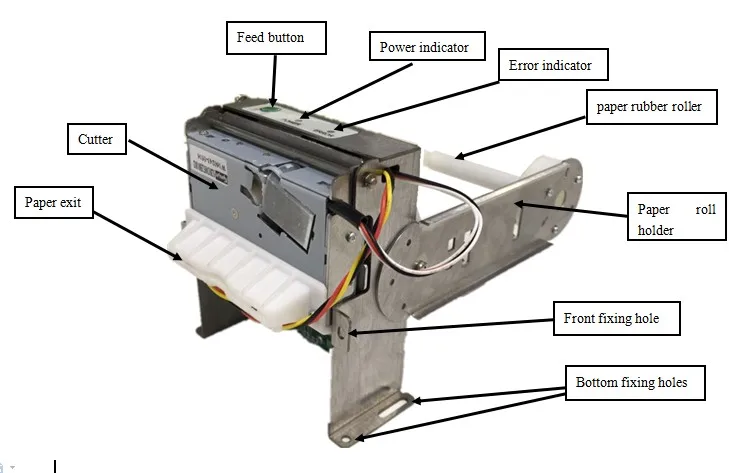 Feed button

Power indicator

Error indicator

paper rubber roller

Cutter

Paper exit

Paper roll holder

Front fixing hole

Bottom fixing holes