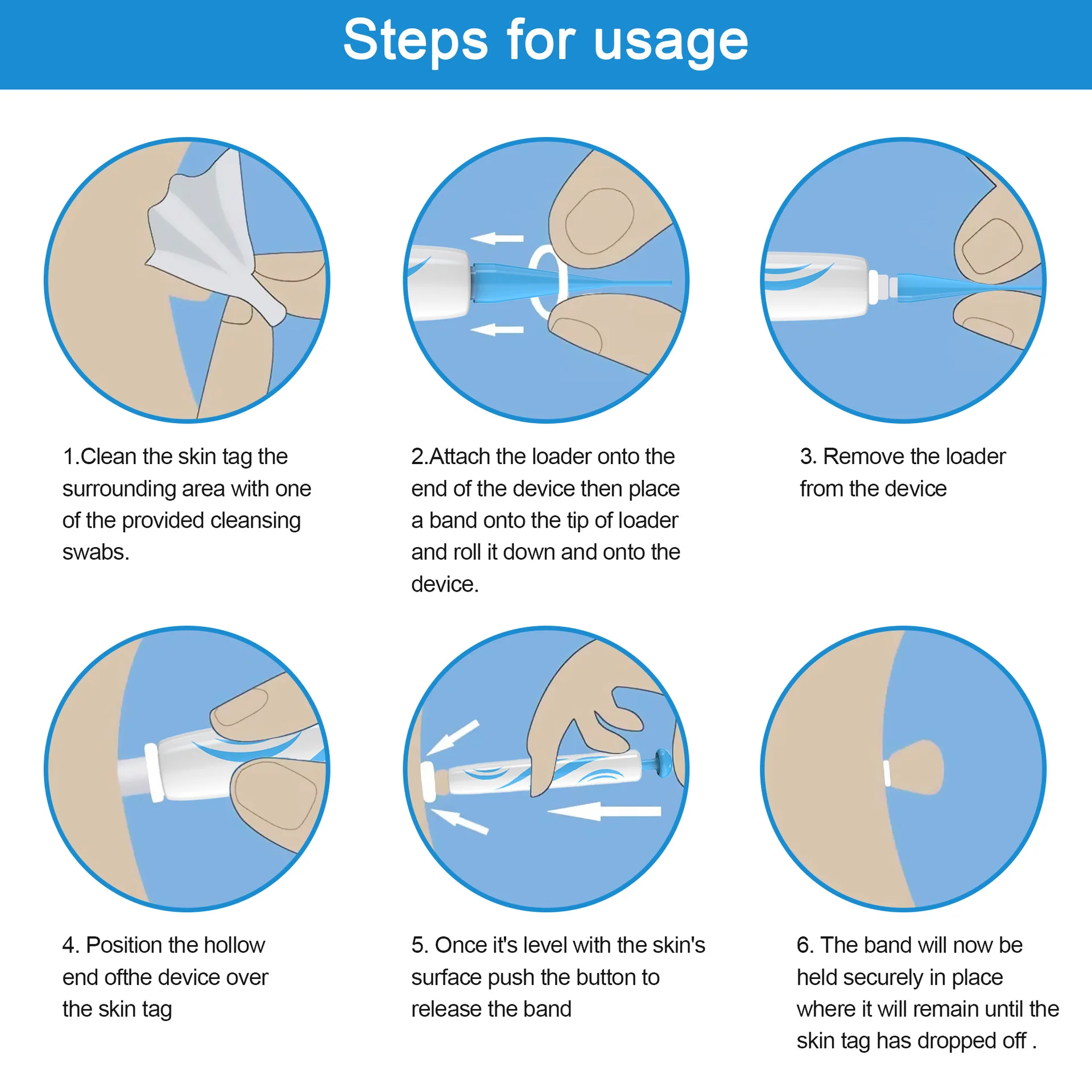 Steps for usage

1.Clean the skin tag the surrounding area with one of the provided cleansing swabs.

2.Attach the loader onto the end of the device then place a band onto the tip of loader and roll it down and onto the device.

3. Remove the loader from the device

4. Position the hollow end ofthe device over the skin tag

5. Once it's level with the skin's surface push the button to release the band

6. The band will now be held securely in place where it will remain until the skin tag has dropped off .