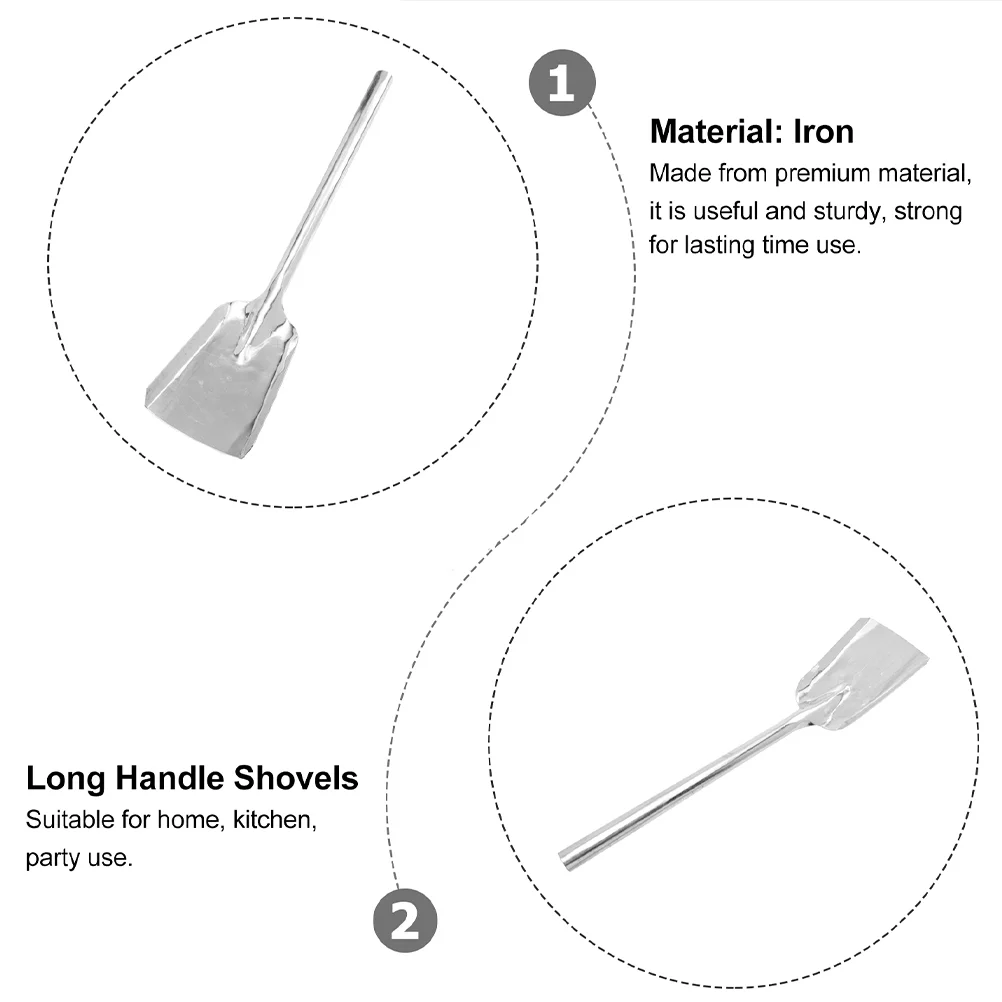 1

Material: Iron
Made from premium material, it is useful and sturdy, strong for lasting time use.

Long Handle Shovels
Suitable for home, kitchen, party use.

2