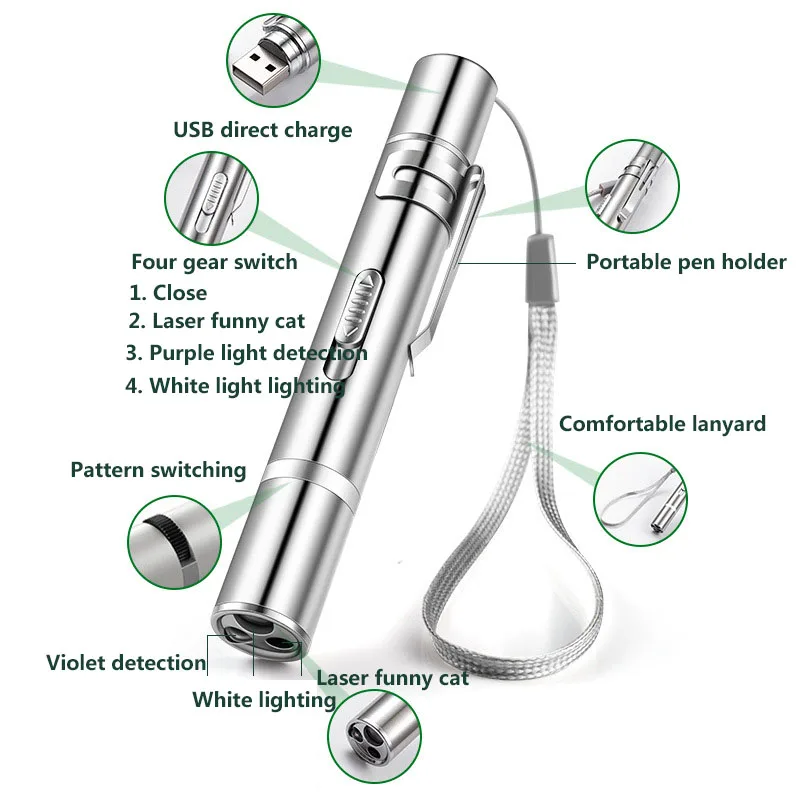 USB direct charge

Four gear switch
1. Close
2. Laser funny cat
3. Purple light detection
4. White light lighting

Portable pen holder

Comfortable lanyard

Pattern switching

Violet detection

White lighting

Laser funny cat