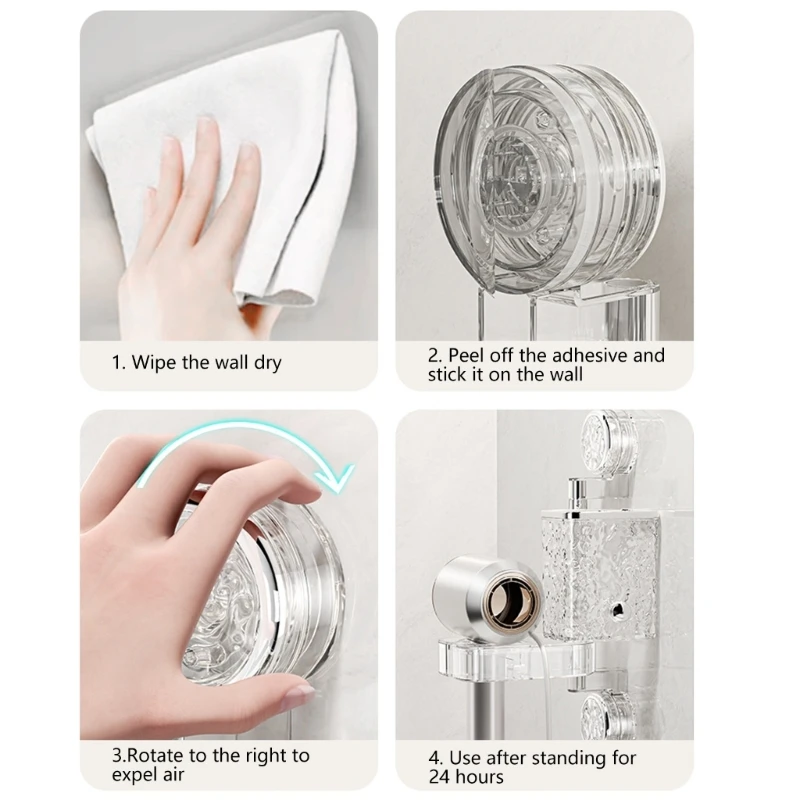 1. Wipe the wall dry

2. Peel off the adhesive and stick it on the wall

3.Rotate to the right to expel air

4. Use after standing for 24 hours