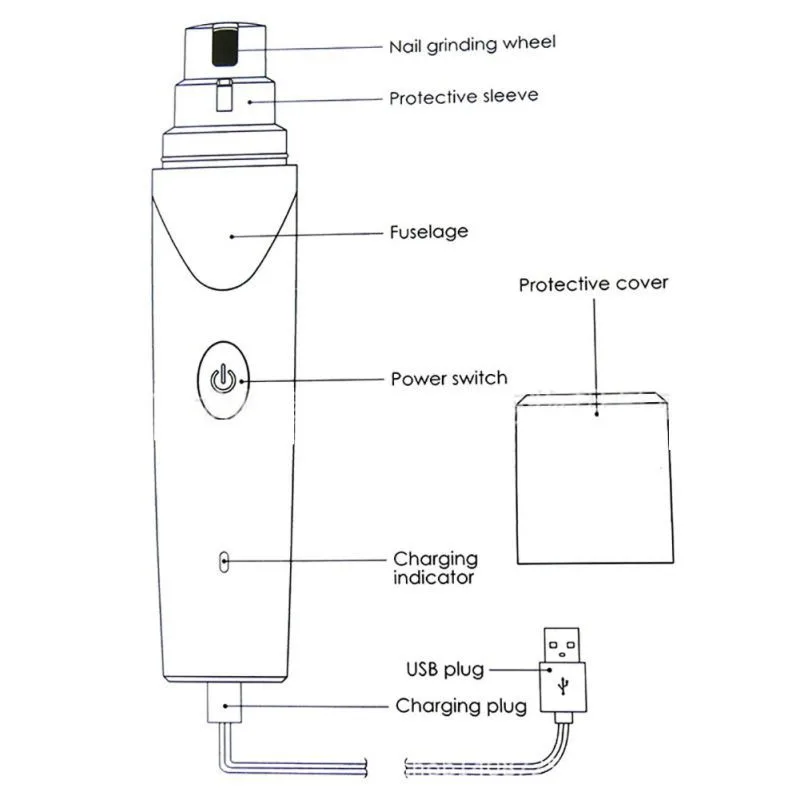 Nail grinding wheel

Protective sleeve

Fuselage

Protective cover

Power switch

Charging indicator

USB plug

Charging plug