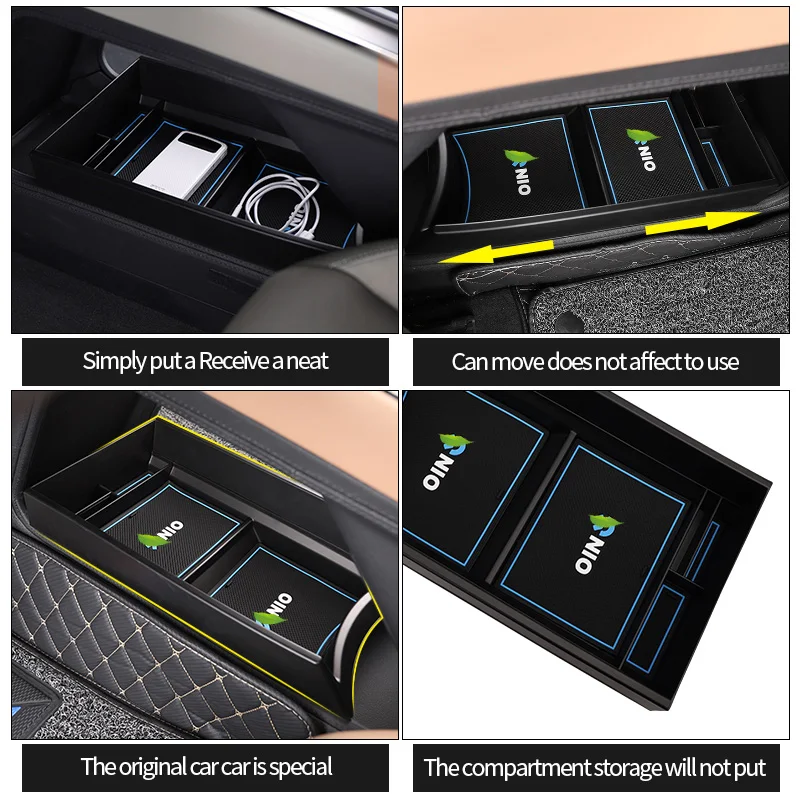 NIO

NIO

Simply put a Receive a neat

Can move does not affect to use

NIO

NIO

NIO

NIO

The original car car is special

The compartment storage will not put