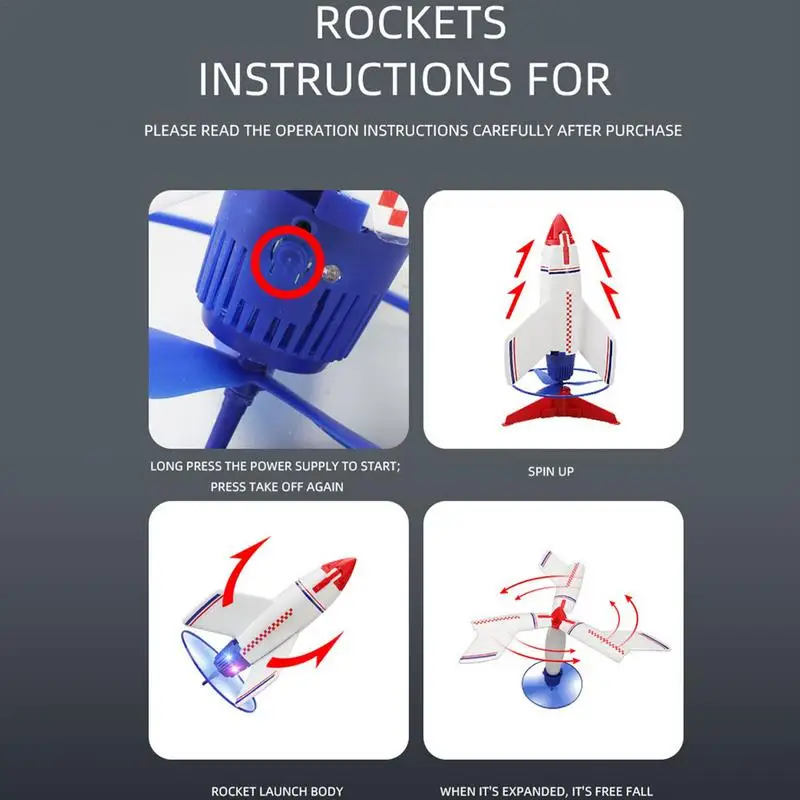 ROCKETS
INSTRUCTIONS FOR

PLEASE READ THE OPERATION INSTRUCTIONS CAREFULLY AFTER PURCHASE

LONG PRESS THE POWER SUPPLY TO START; PRESS TAKE OFF AGAIN

SPIN UP

ROCKET LAUNCH BODY

WHEN IT'S EXPANDED, IT'S FREE FALL