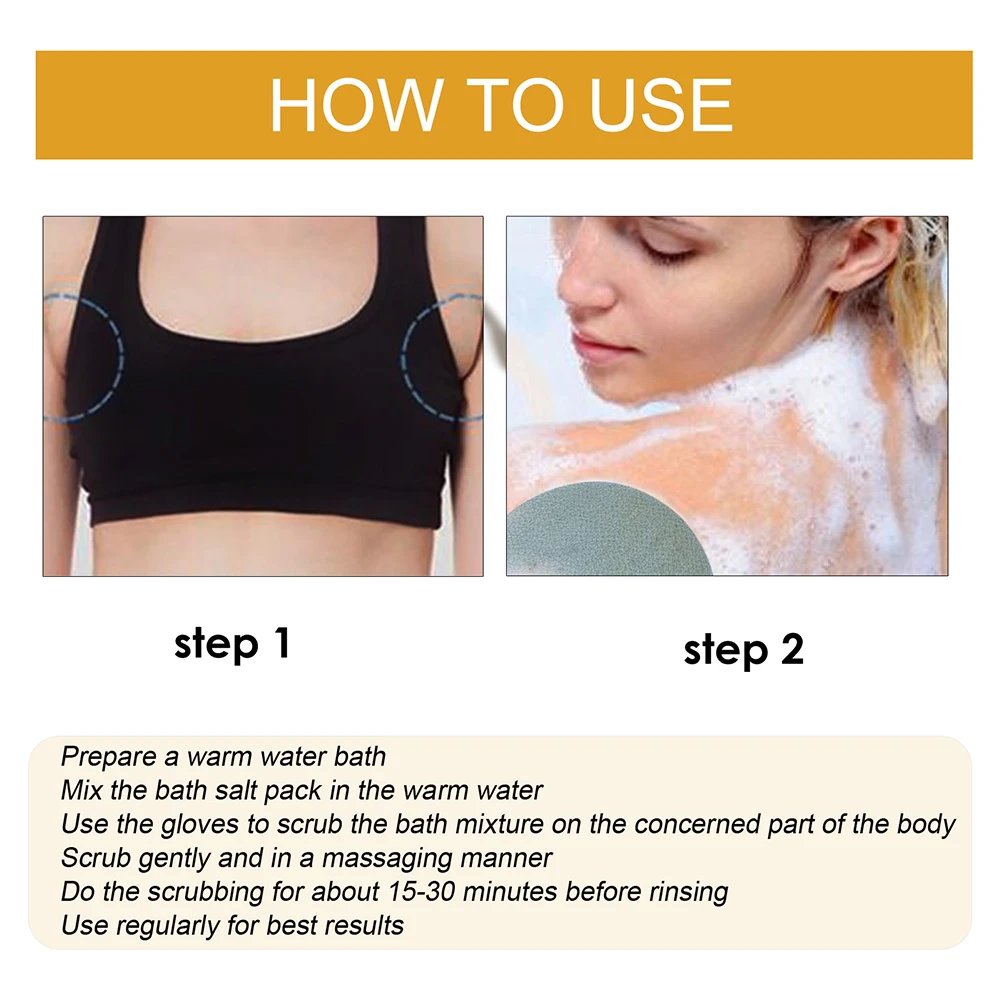 HOW TO USE

step 1

step 2

Prepare a warm water bath
Mix the bath salt pack in the warm water
Use the gloves to scrub the bath mixture on the concerned part of the body
Scrub gently and in a massaging manner
Do the scrubbing for about 15-30 minutes before rinsing
Use regularly for best results