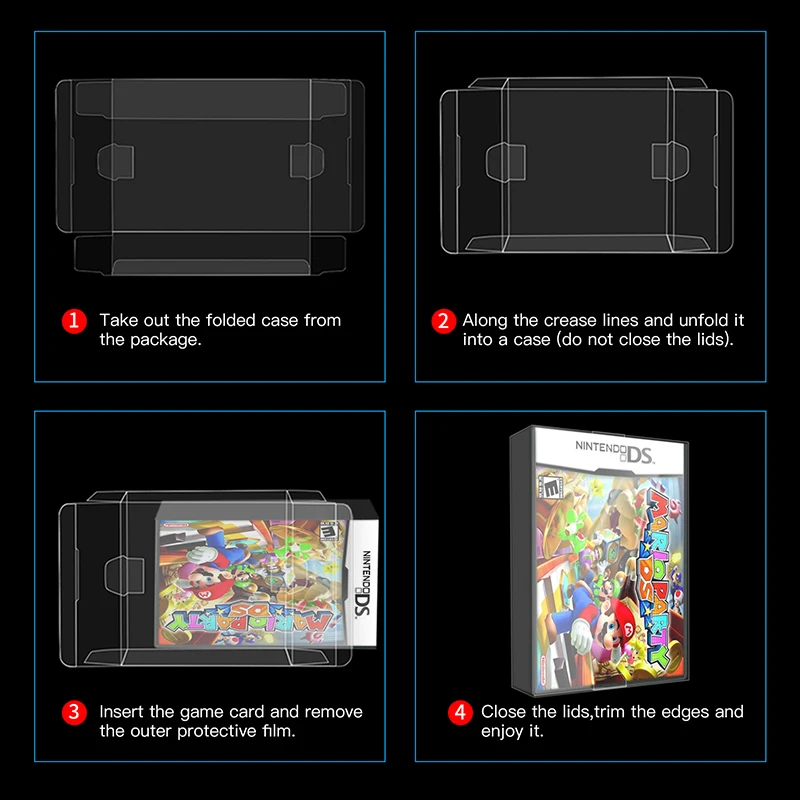 1 Take out the folded case from the package.

2 Along the crease lines and unfold it into a case (do not close the lids).

NINTENDO DS

MARIO PARTY DS

E

3 Insert the game card and remove the outer protective film.

NINTENDO DS

E

MARIO PARTY DS

4 Close the lids,trim the edges and enjoy it.