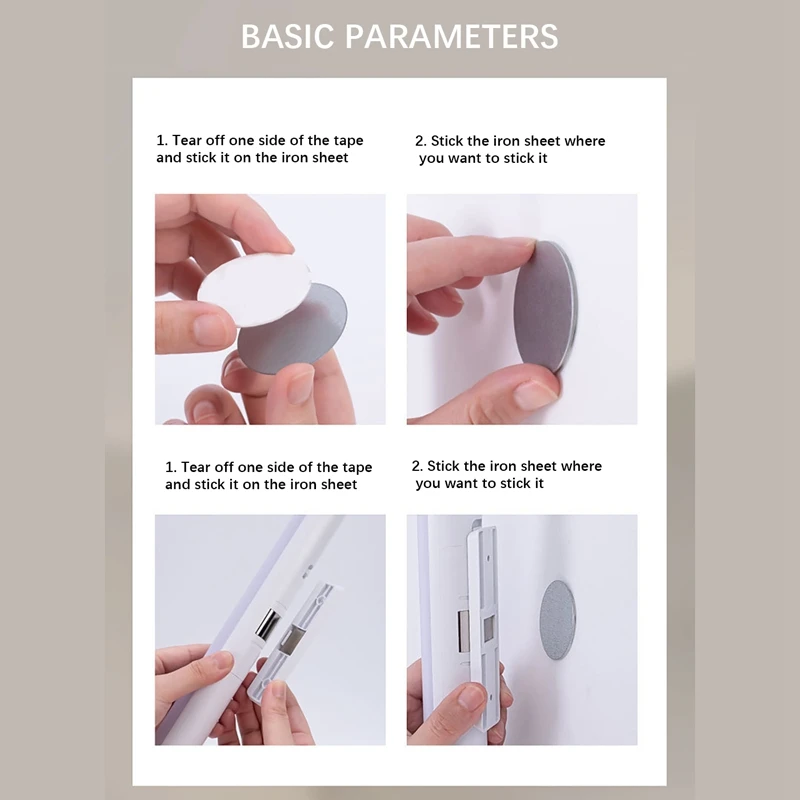 BASIC PARAMETERS

1. Tear off one side of the tape and stick it on the iron sheet

2. Stick the iron sheet where you want to stick it

1. Tear off one side of the tape and stick it on the iron sheet

2. Stick the iron sheet where you want to stick it