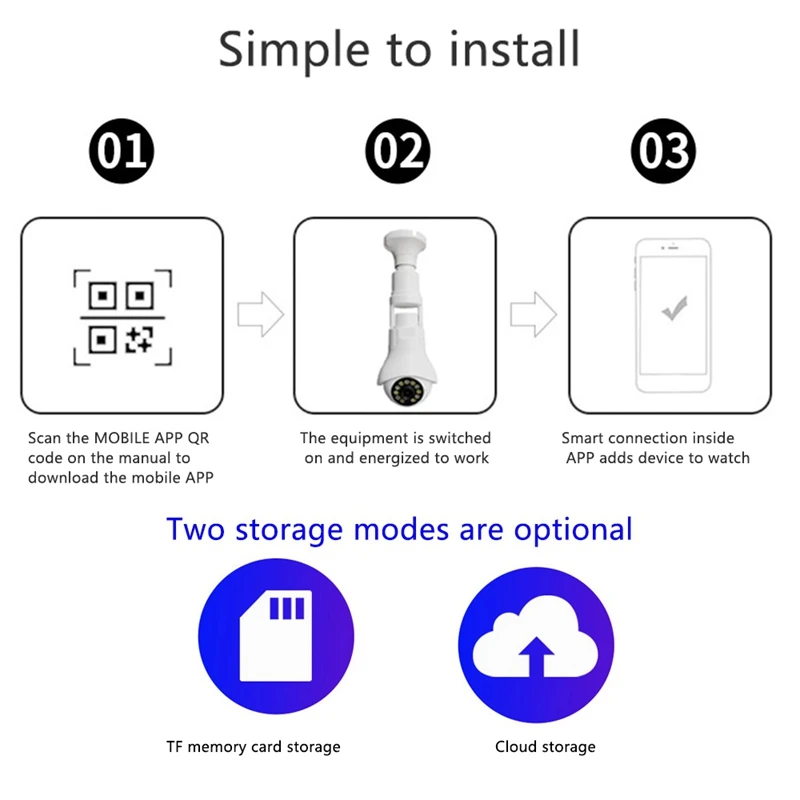 Simple to install

01

02

03

Scan the MOBILE APP QR code on the manual to download the mobile APP

The equipment is switched on and energized to work

Smart connection inside APP adds device to watch

Two storage modes are optional

TF memory card storage

Cloud storage