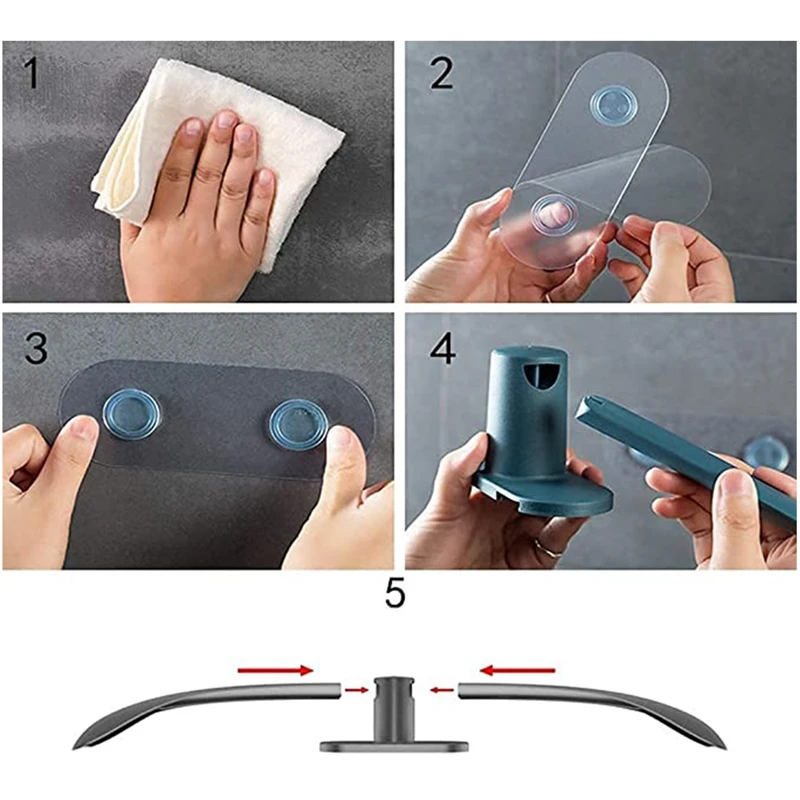 1

2

3

4

5