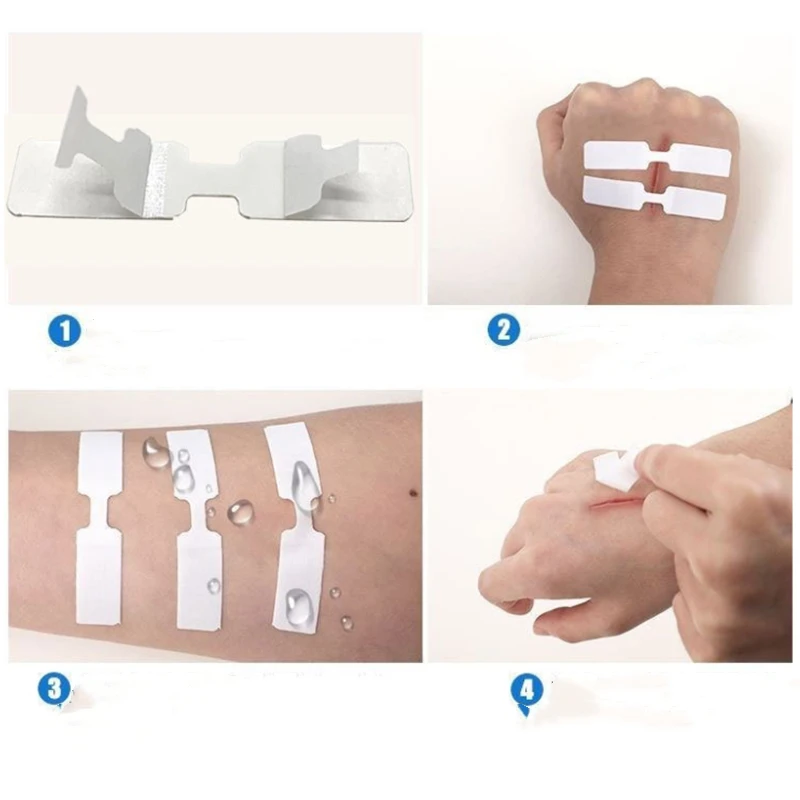 1

2

3

4