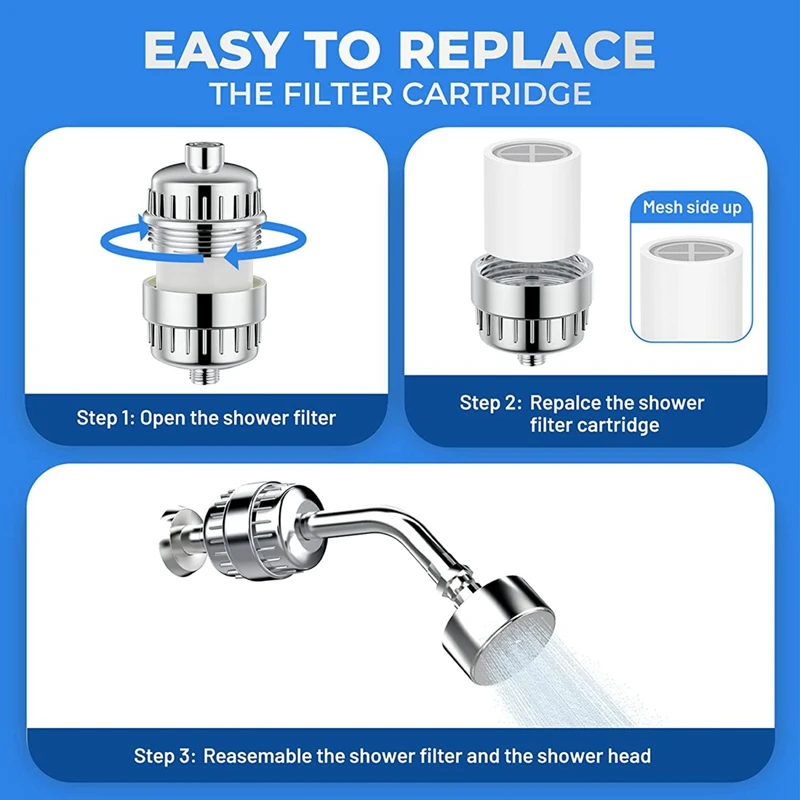 EASY TO REPLACE
THE FILTER CARTRIDGE

Step 1: Open the shower filter

Mesh side up

Step 2: Repalce the shower filter cartridge

Step 3: Reasemable the shower filter and the shower head