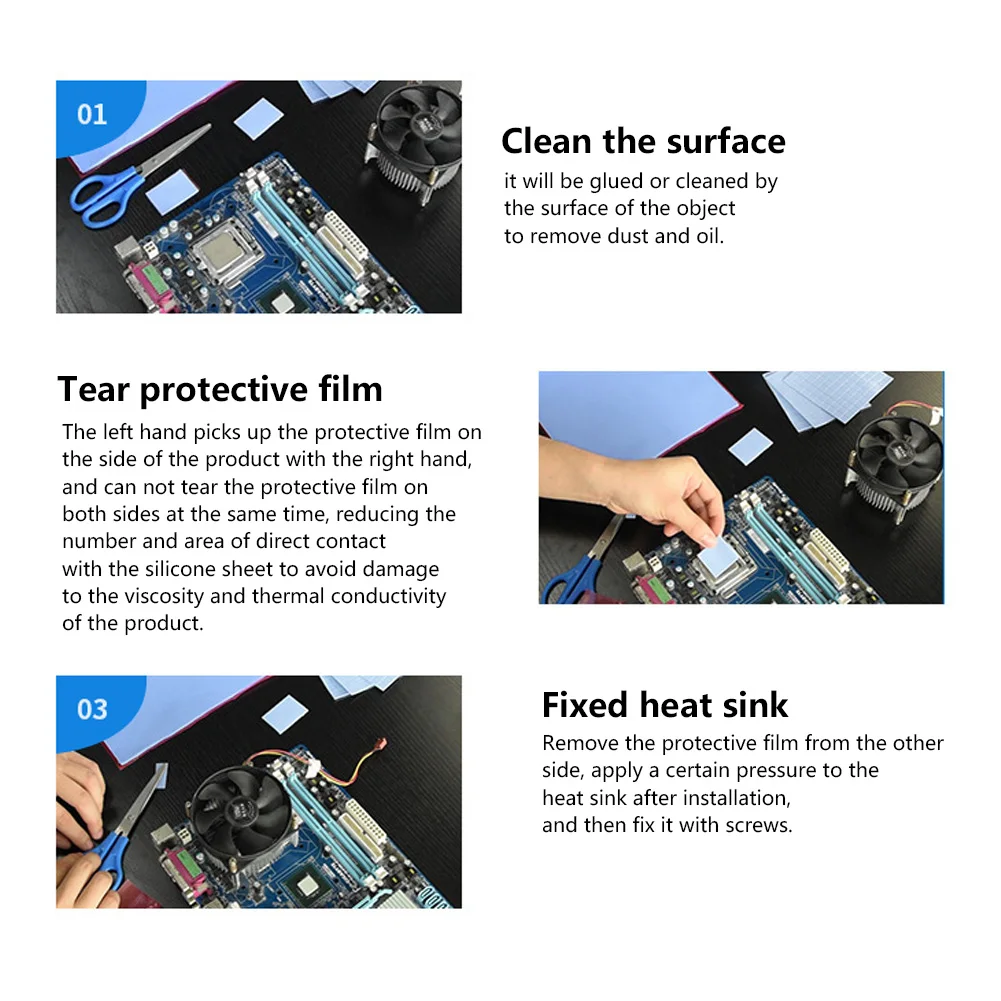 01

Clean the surface
it will be glued or cleaned by the surface of the object to remove dust and oil.

Tear protective film
The left hand picks up the protective film on the side of the product with the right hand, and can not tear the protective film on both sides at the same time, reducing the number and area of direct contact with the silicone sheet to avoid damage to the viscosity and thermal conductivity of the product.

03

Fixed heat sink
Remove the protective film from the other side, apply a certain pressure to the heat sink after installation, and then fix it with screws.