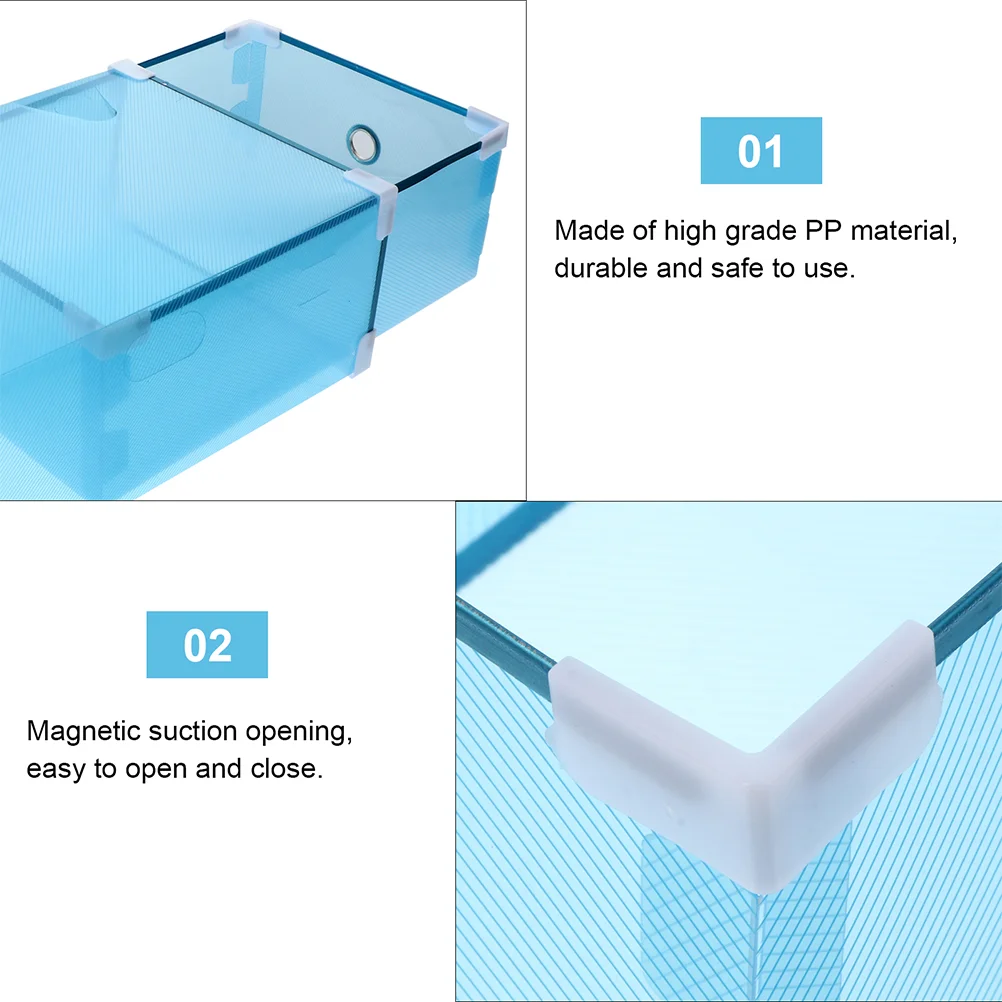 01

Made of high grade PP material, durable and safe to use.

02

Magnetic suction opening, easy to open and close.