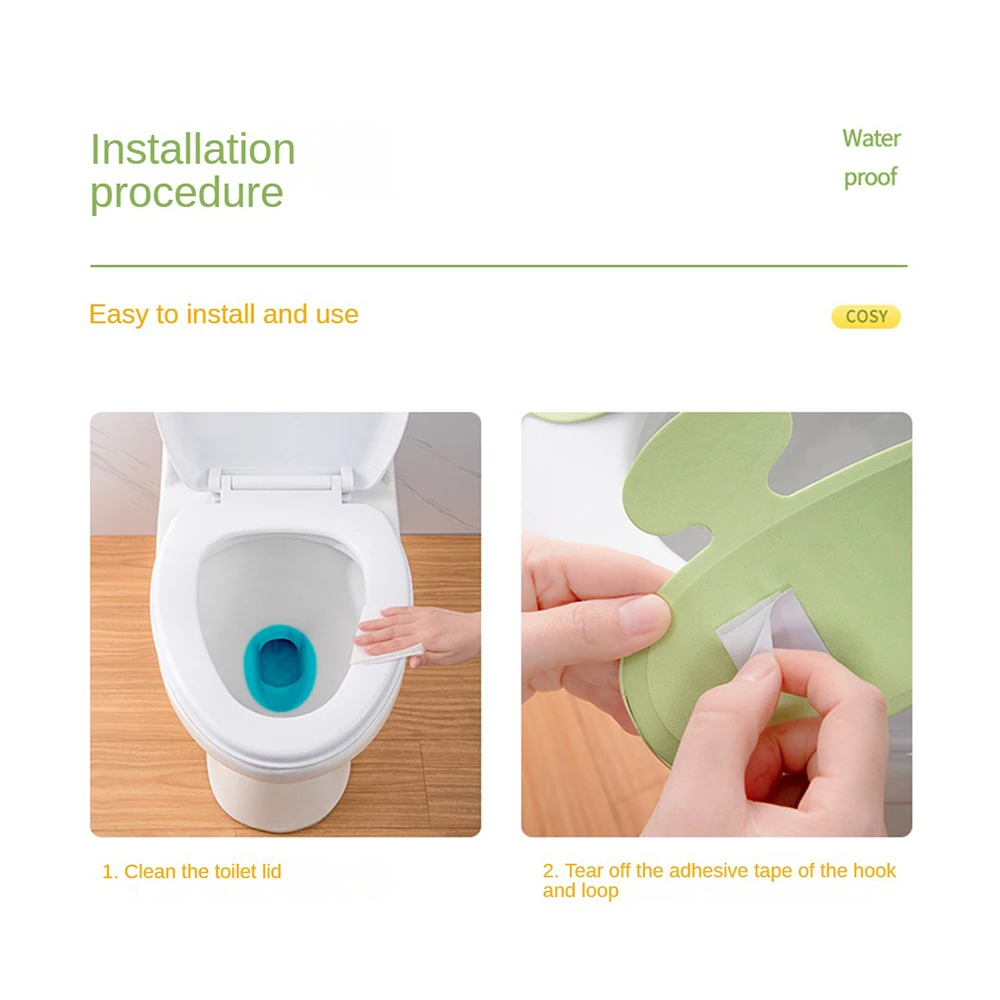 Installation procedure

Water proof

Easy to install and use

COSY

1. Clean the toilet lid

2. Tear off the adhesive tape of the hook and loop