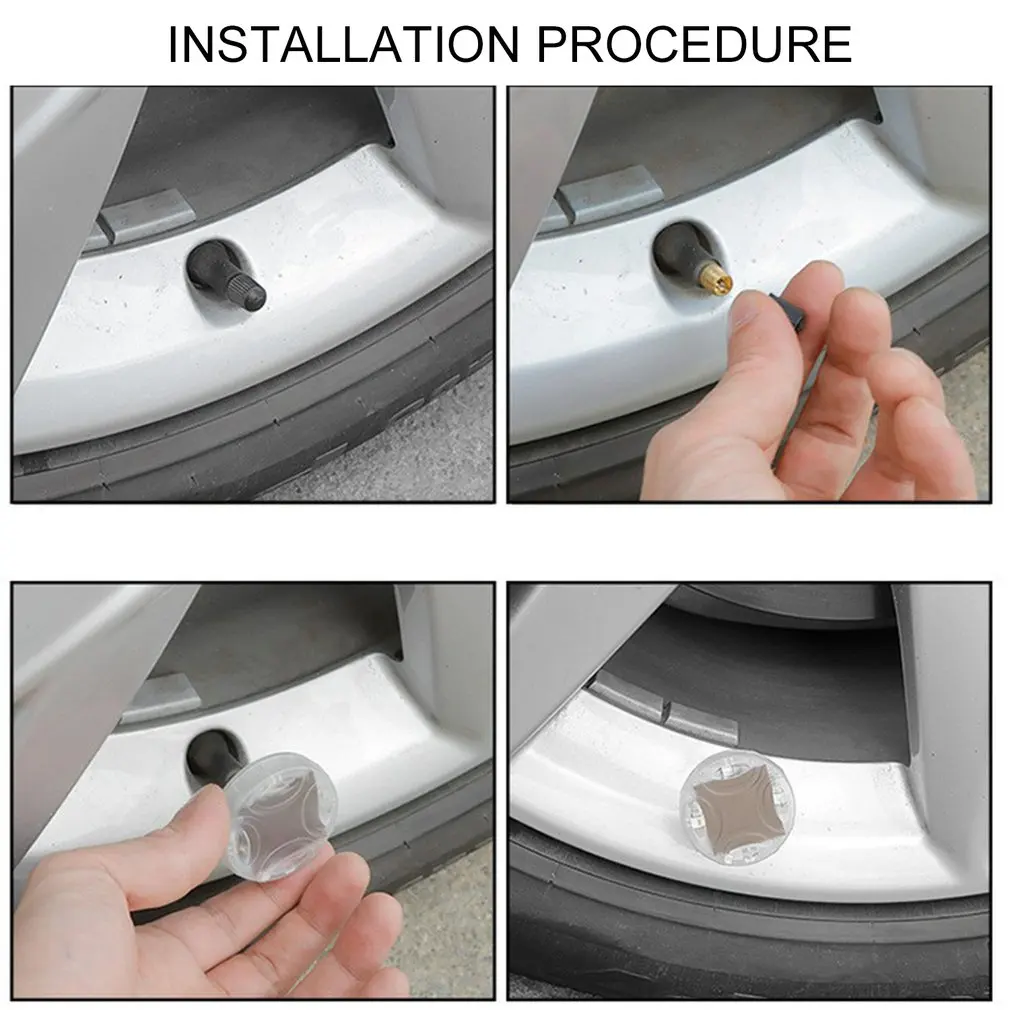 INSTALLATION PROCEDURE