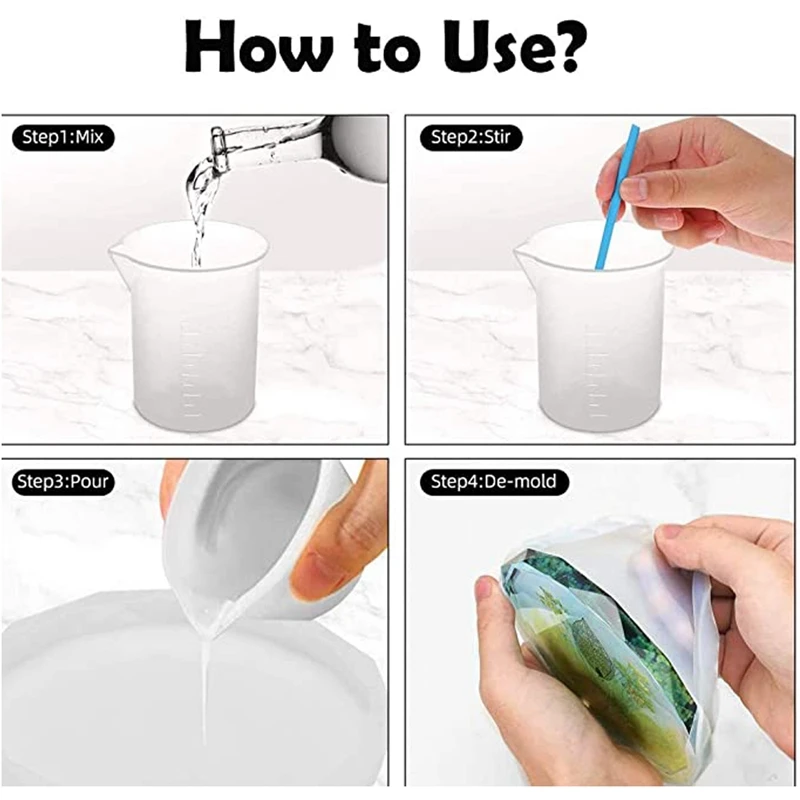 How to Use?

Step1:Mix

Step2:Stir

Step3:Pour

Step4:De-mold