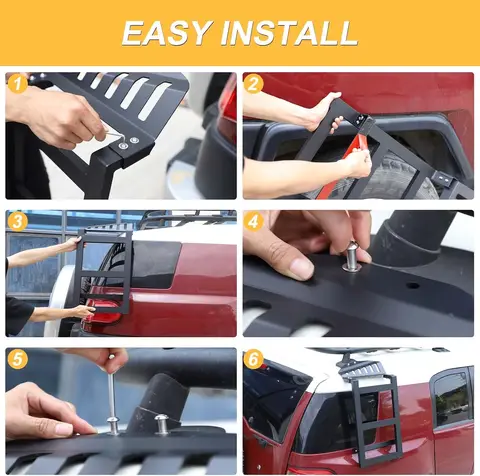 EASY INSTALL

1

2

3

4

5

6