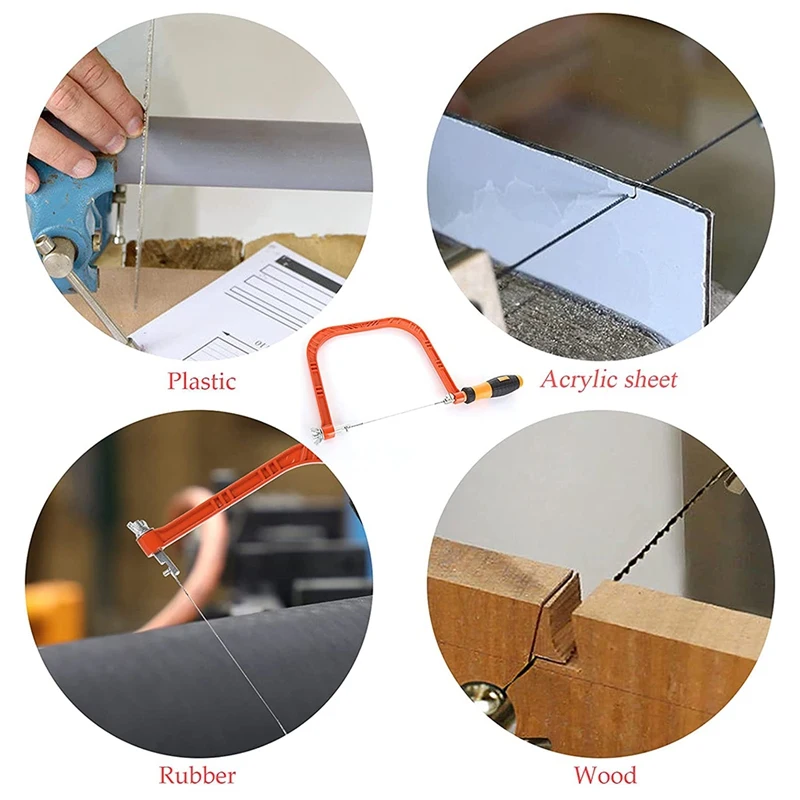 Plastic

Acrylic sheet

Rubber

Wood