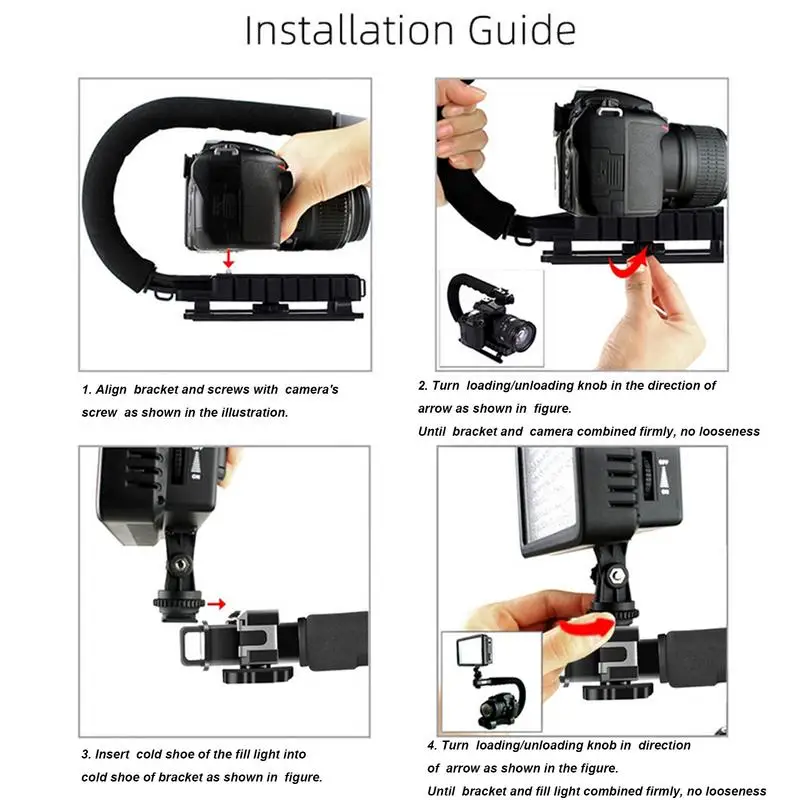 Installation Guide

1. Align bracket and screws with camera's screw as shown in the illustration.

2. Turn loading/unloading knob in the direction of arrow as shown in figure.
Until bracket and camera combined firmly, no looseness

3. Insert cold shoe of the fill light into cold shoe of bracket as shown in figure.

4. Turn loading/unloading knob in direction of arrow as shown in the figure.
Until bracket and fill light combined firmly, no looseness