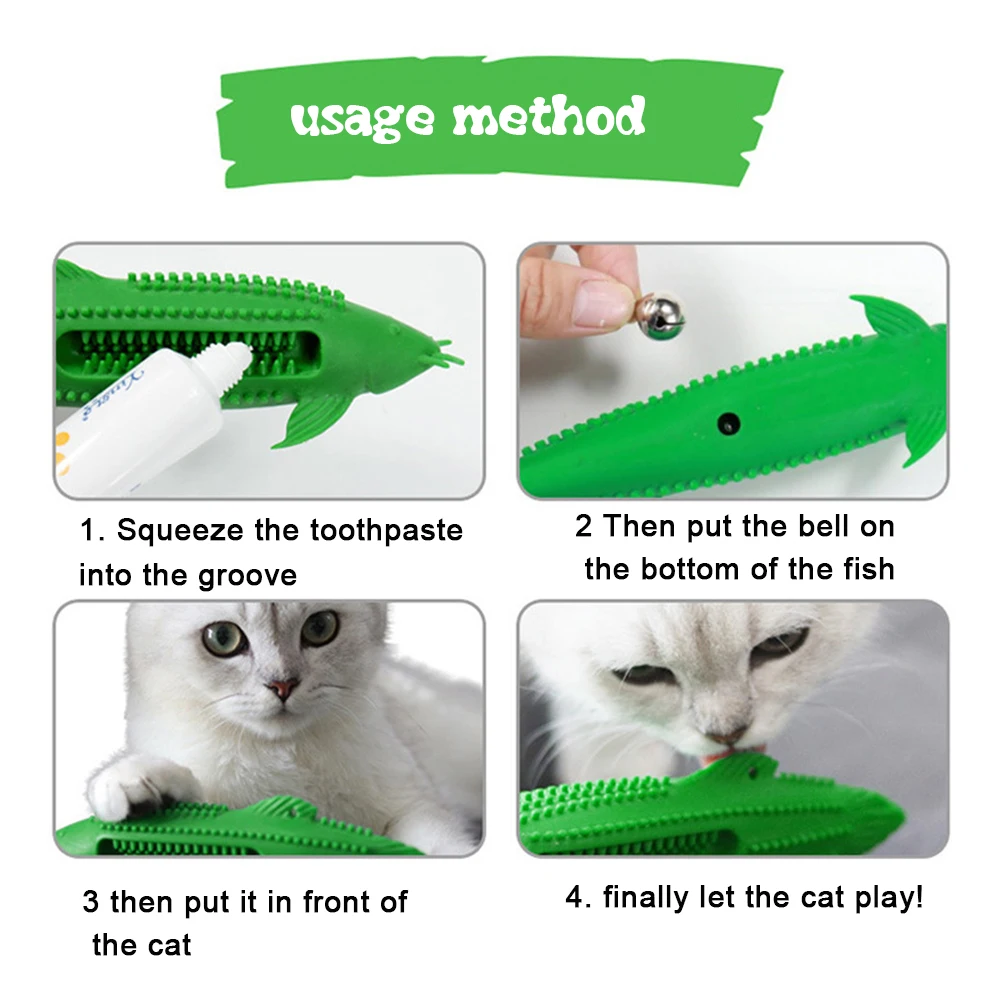 usage method

1. Squeeze the toothpaste into the groove

2 Then put the bell on the bottom of the fish

3 then put it in front of the cat

4. finally let the cat play!