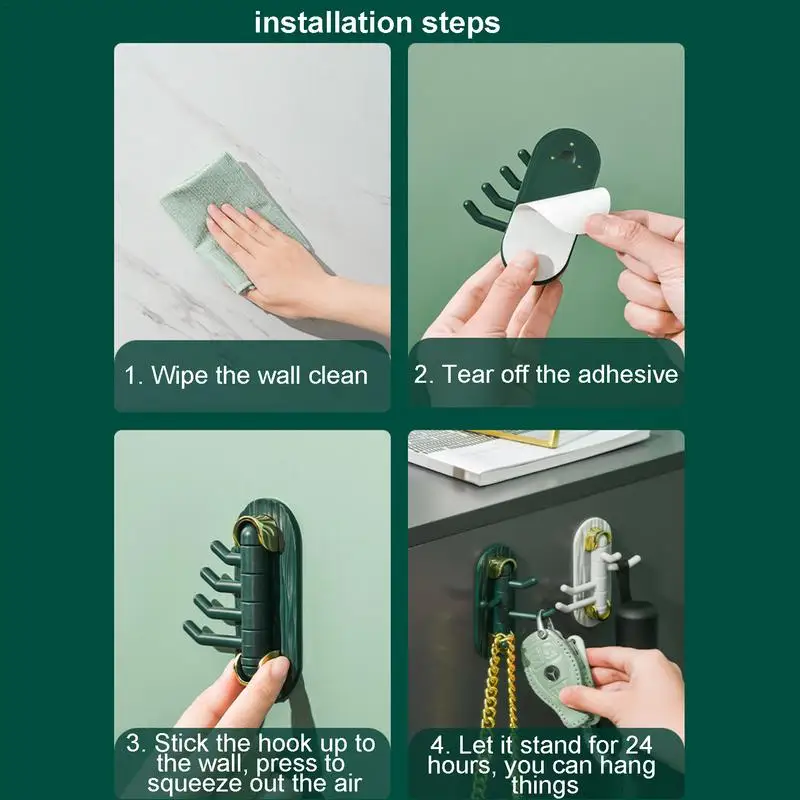 installation steps

1. Wipe the wall clean

2. Tear off the adhesive

3. Stick the hook up to the wall, press to squeeze out the air

4. Let it stand for 24 hours, you can hang things