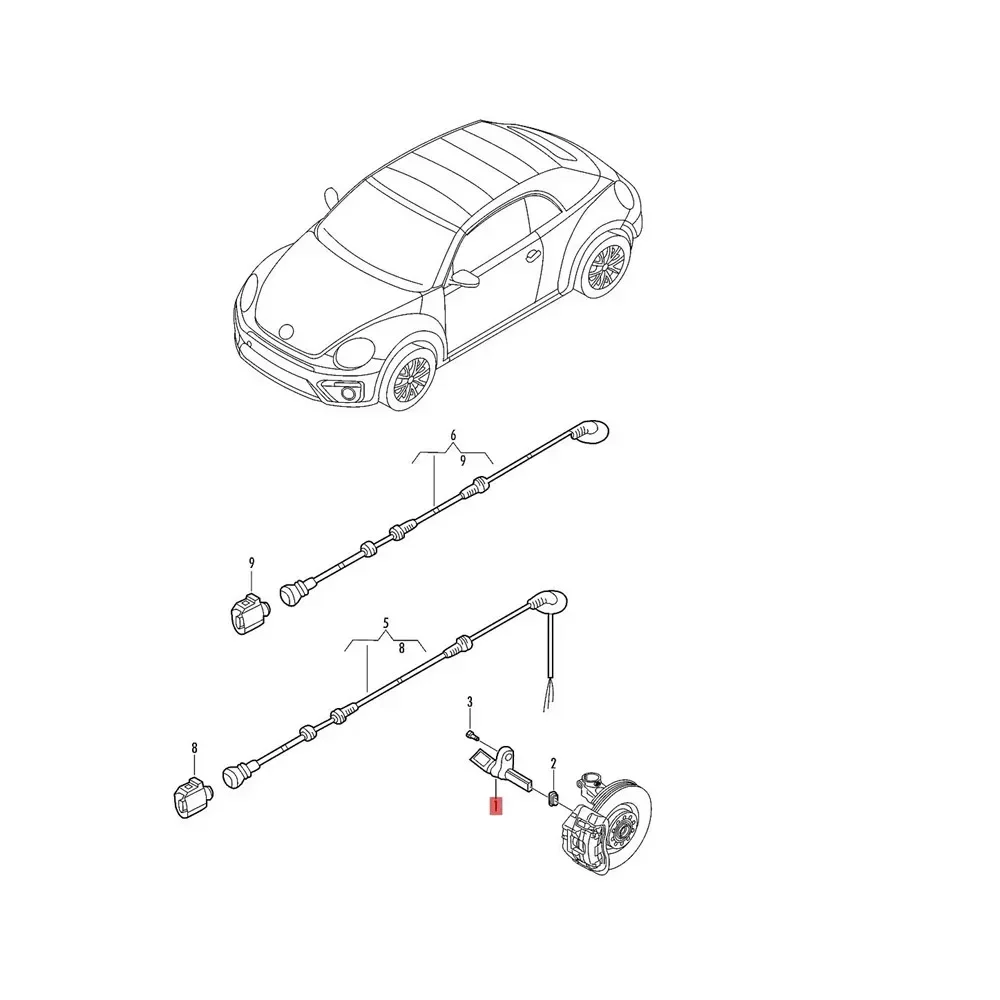 6
9
9
5
8
3
2
8
1