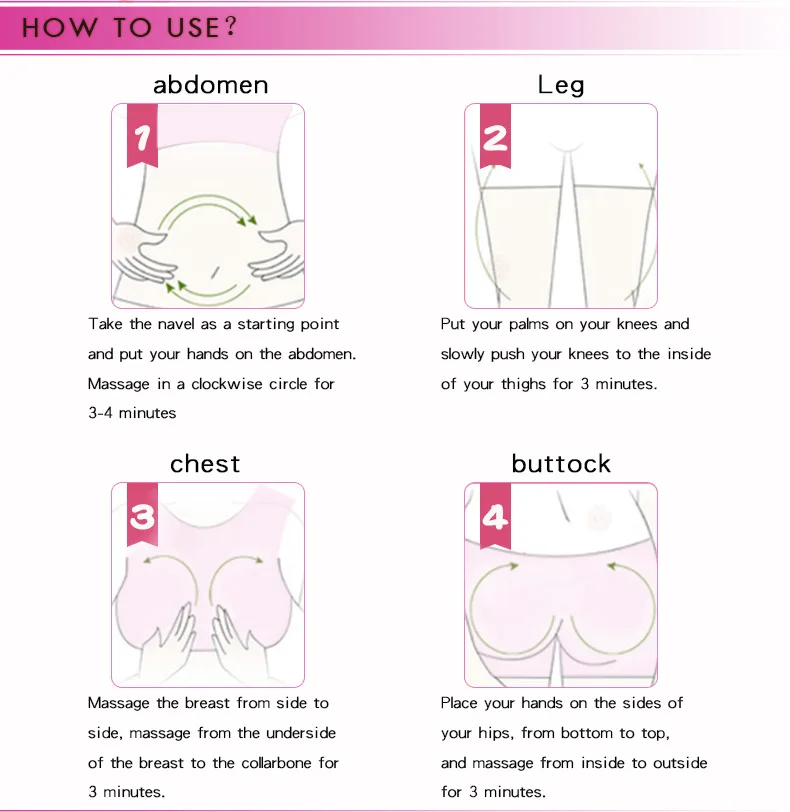 HOW TO USE?

abdomen

1

Take the navel as a starting point and put your hands on the abdomen. Massage in a clockwise circle for 3-4 minutes

Leg

2

Put your palms on your knees and slowly push your knees to the inside of your thighs for 3 minutes.

chest

3

Massage the breast from side to side, massage from the underside of the breast to the collarbone for 3 minutes.

buttock

4

Place your hands on the sides of your hips, from bottom to top, and massage from inside to outside for 3 minutes.