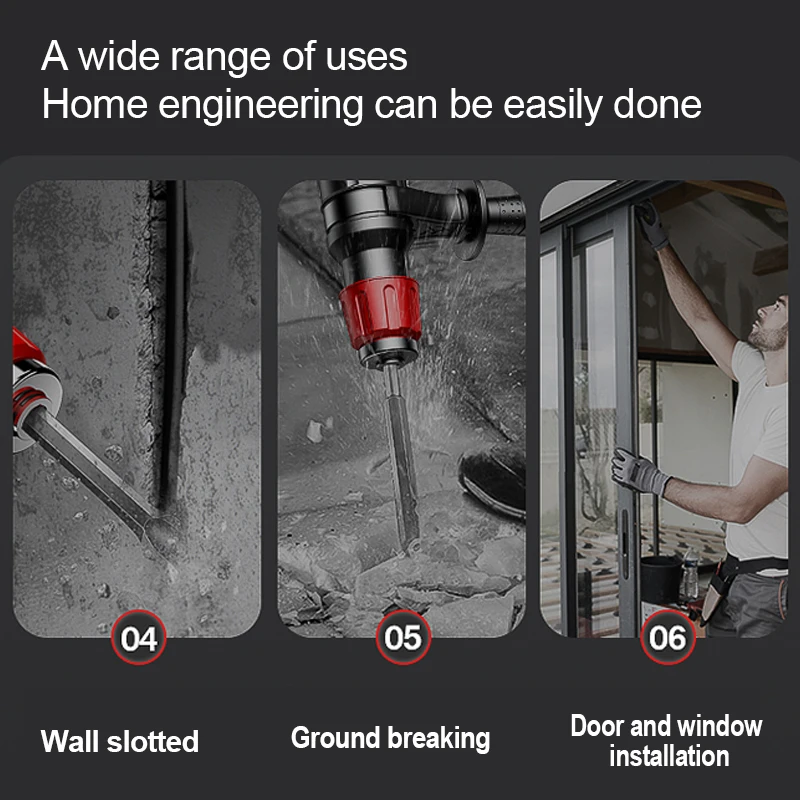 A wide range of uses
Home engineering can be easily done

04

Wall slotted

05

Ground breaking

06

Door and window installation