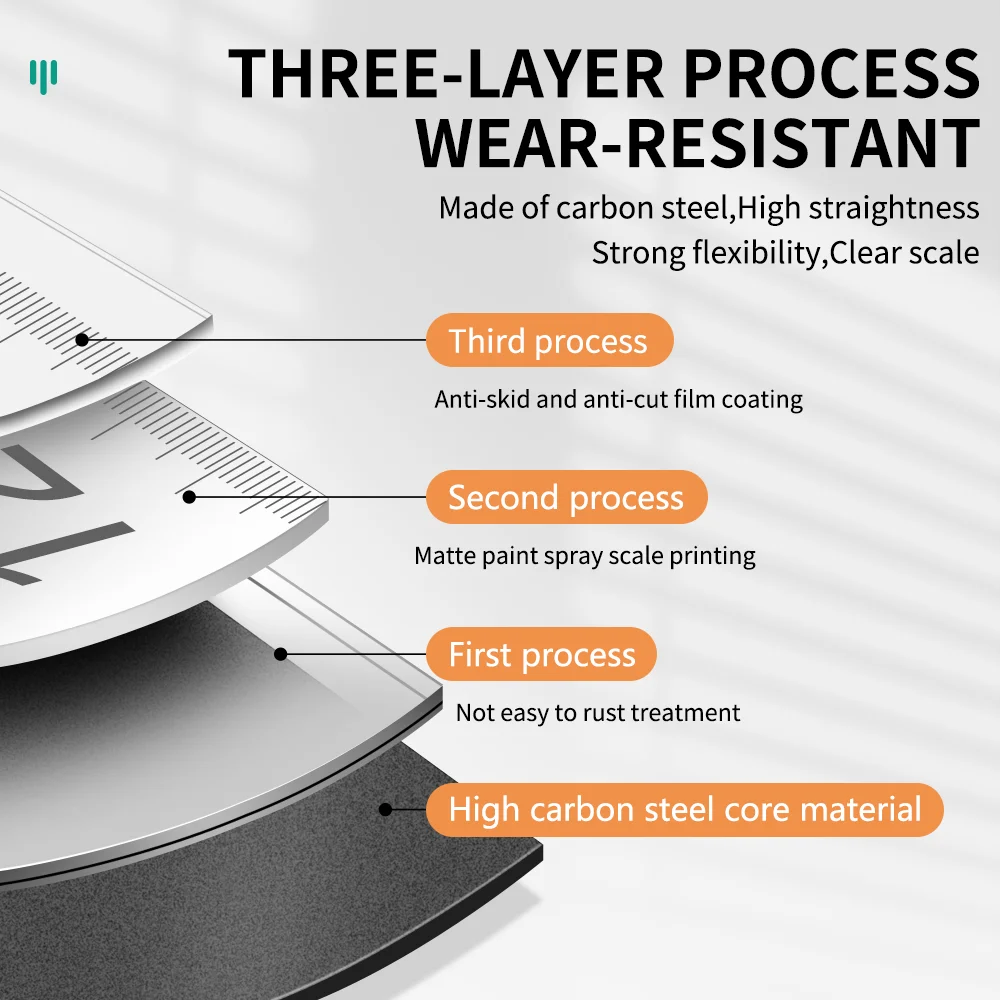 THREE-LAYER PROCESS
WEAR-RESISTANT

Made of carbon steel,High straightness
Strong flexibility,Clear scale

Third process

Anti-skid and anti-cut film coating

Second process

Matte paint spray scale printing

First process

Not easy to rust treatment

High carbon steel core material