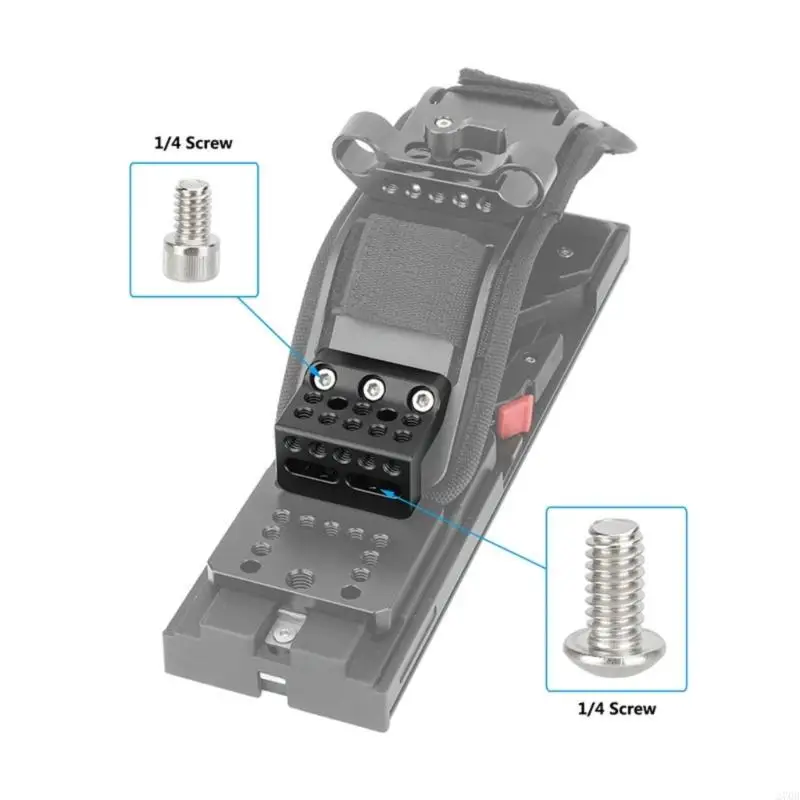 1/4 Screw

1/4 Screw