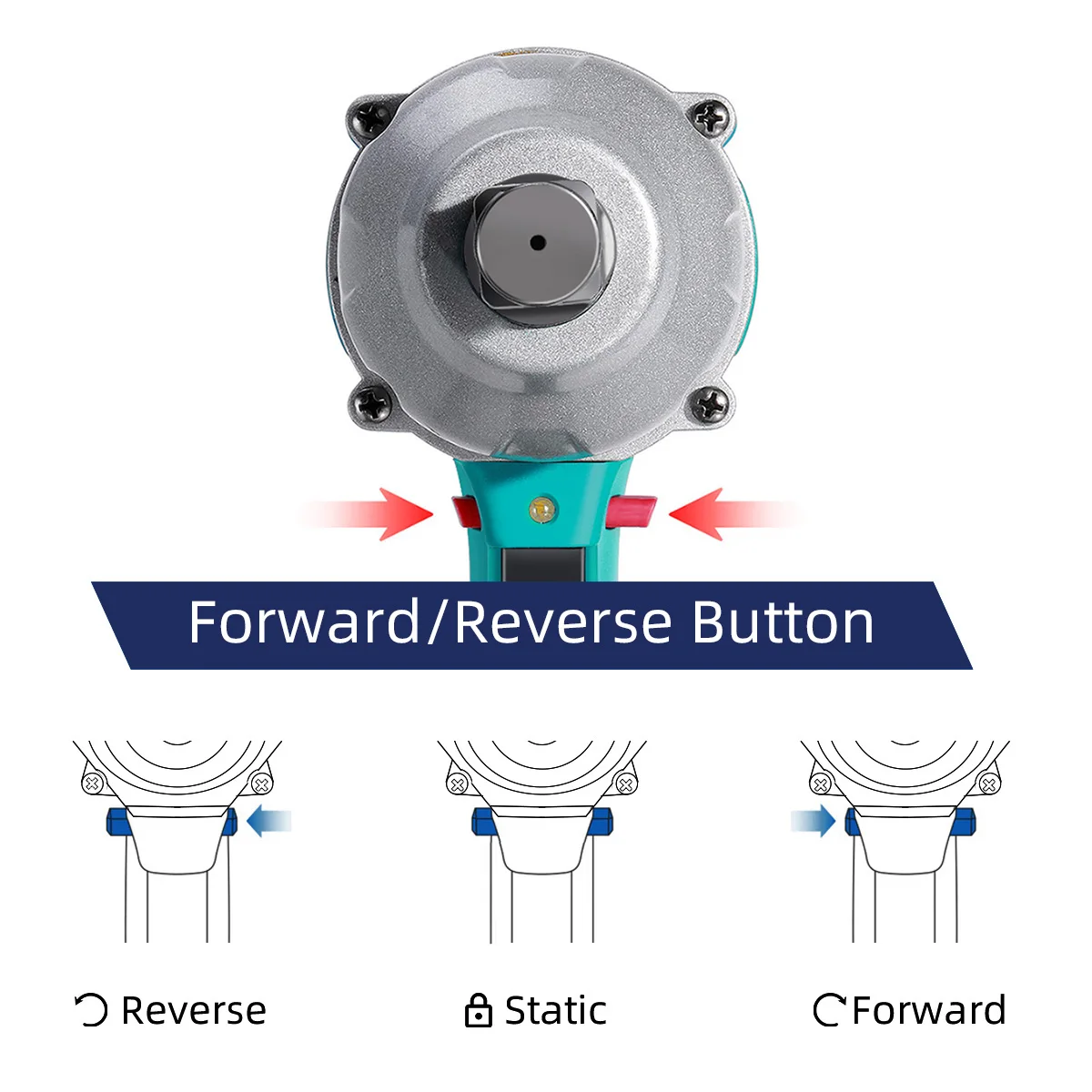 Forward/Reverse Button

Reverse

Static

Forward