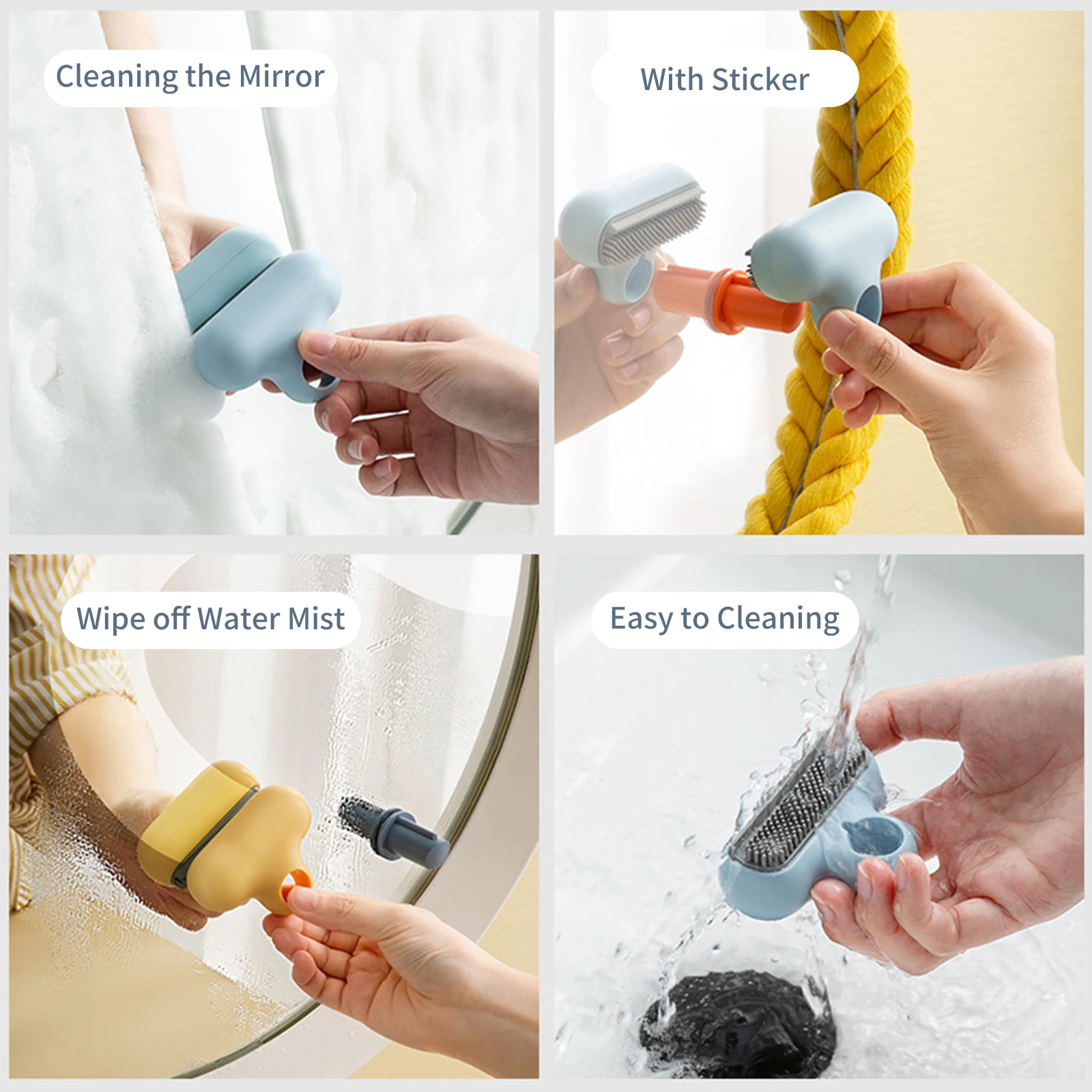 Cleaning the Mirror

With Sticker

Wipe off Water Mist

Easy to Cleaning