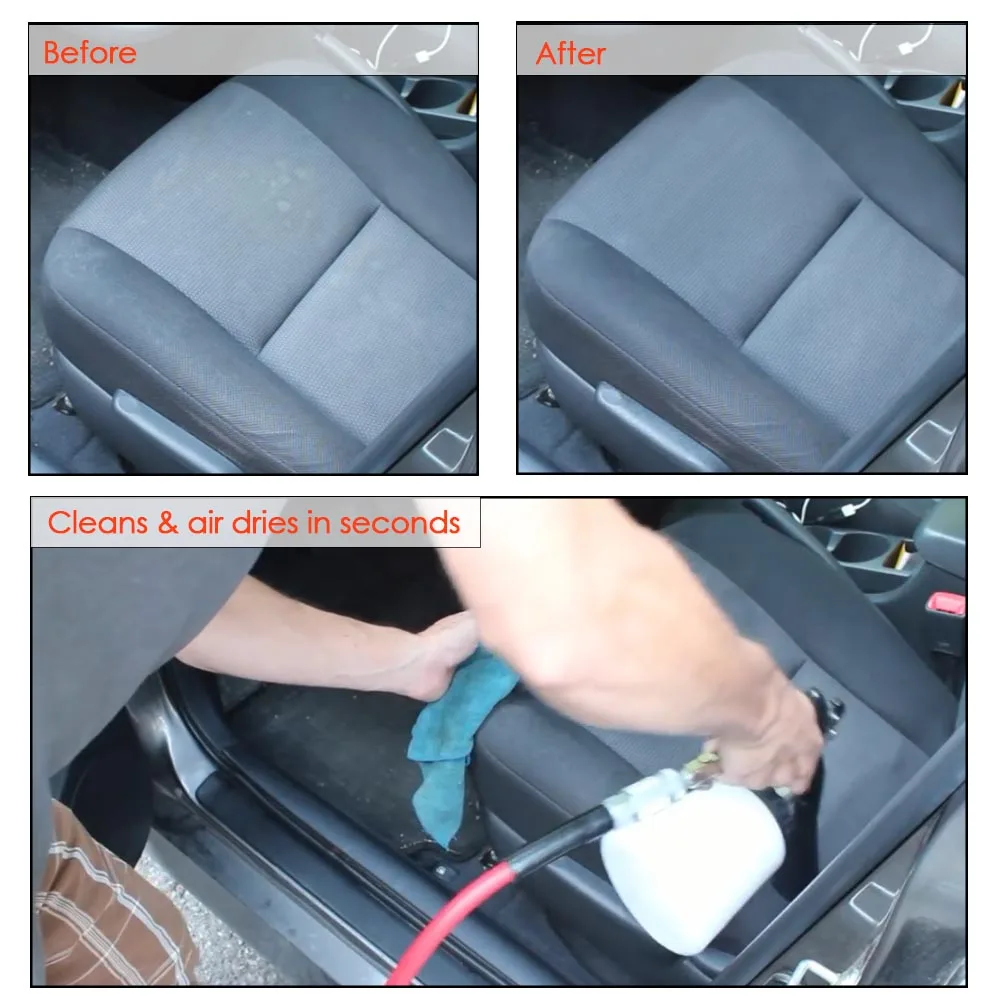 Before

After

Cleans & air dries in seconds