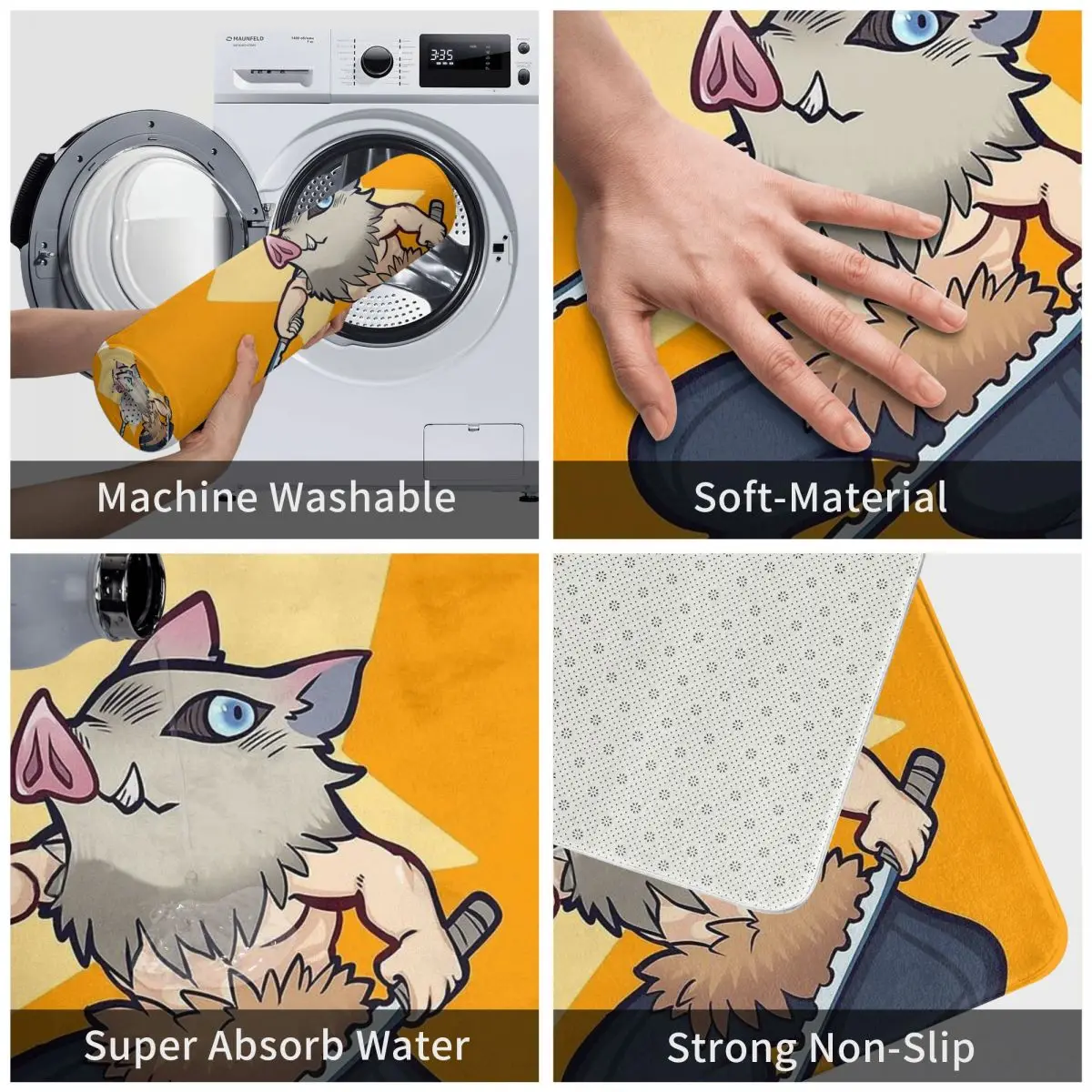 MAUNFELD

3:35

Machine Washable

Soft-Material

Super Absorb Water

Strong Non-Slip