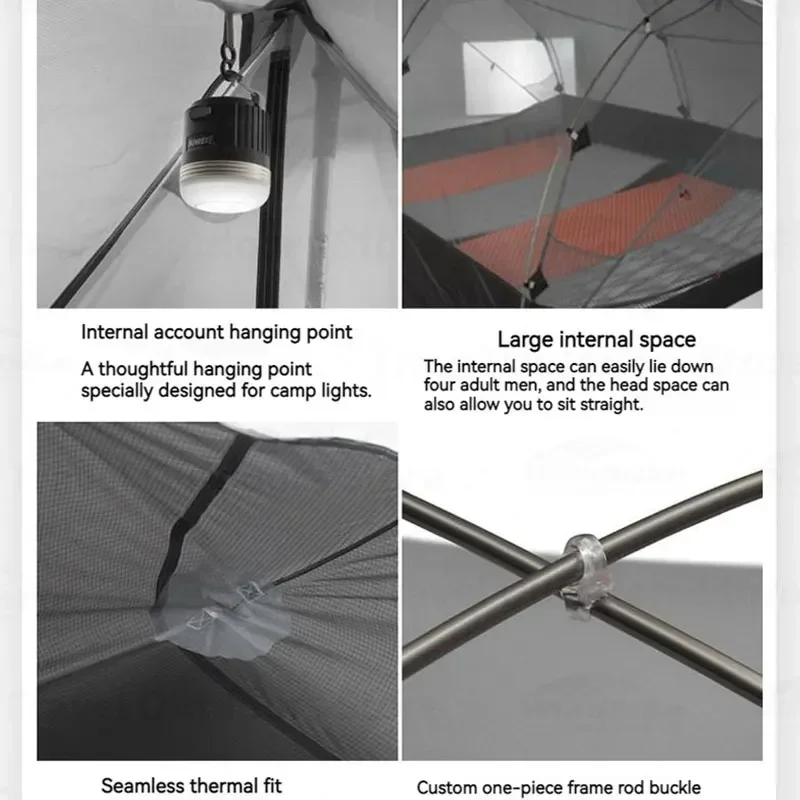 Internal account hanging point

A thoughtful hanging point specially designed for camp lights.

Large internal space

The internal space can easily lie down four adult men, and the head space can also allow you to sit straight.

Seamless thermal fit

Custom one-piece frame rod buckle