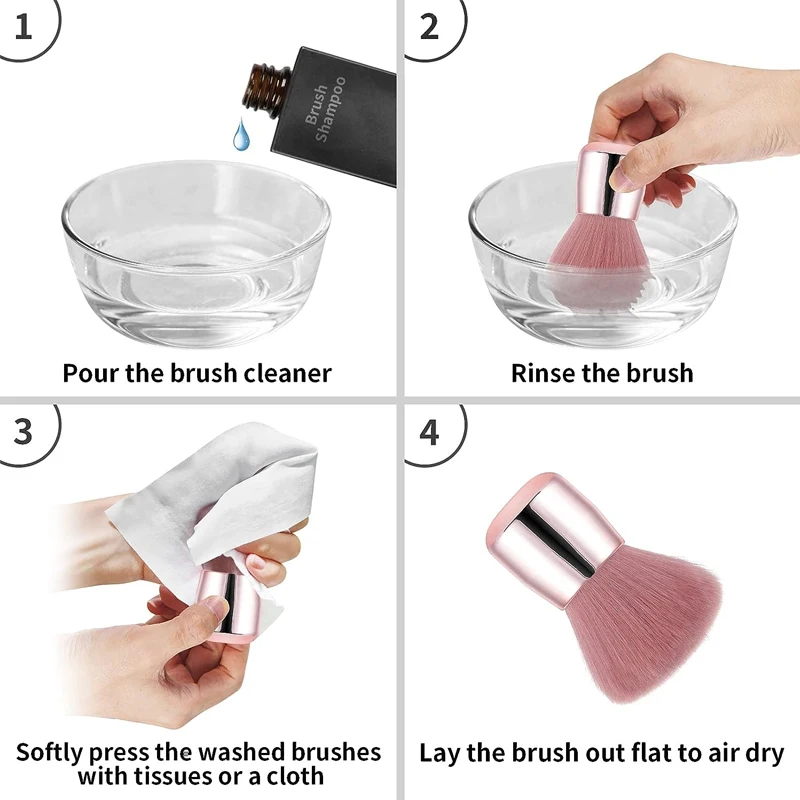 1

Brush Shampoo

Pour the brush cleaner

2

Rinse the brush

3

Softly press the washed brushes with tissues or a cloth

4

Lay the brush out flat to air dry