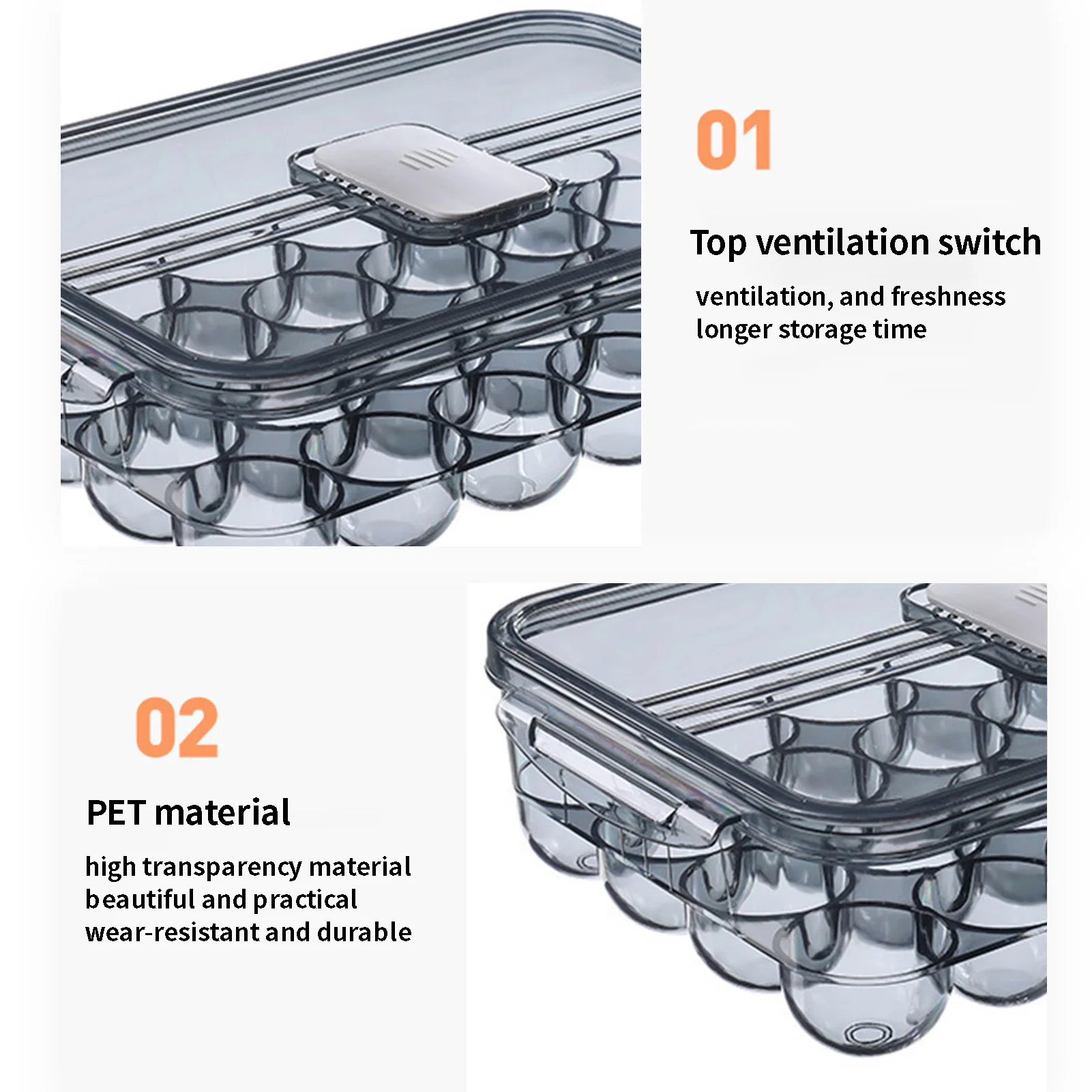 01

Top ventilation switch

ventilation, and freshness
longer storage time

02

PET material

high transparency material
beautiful and practical
wear-resistant and durable