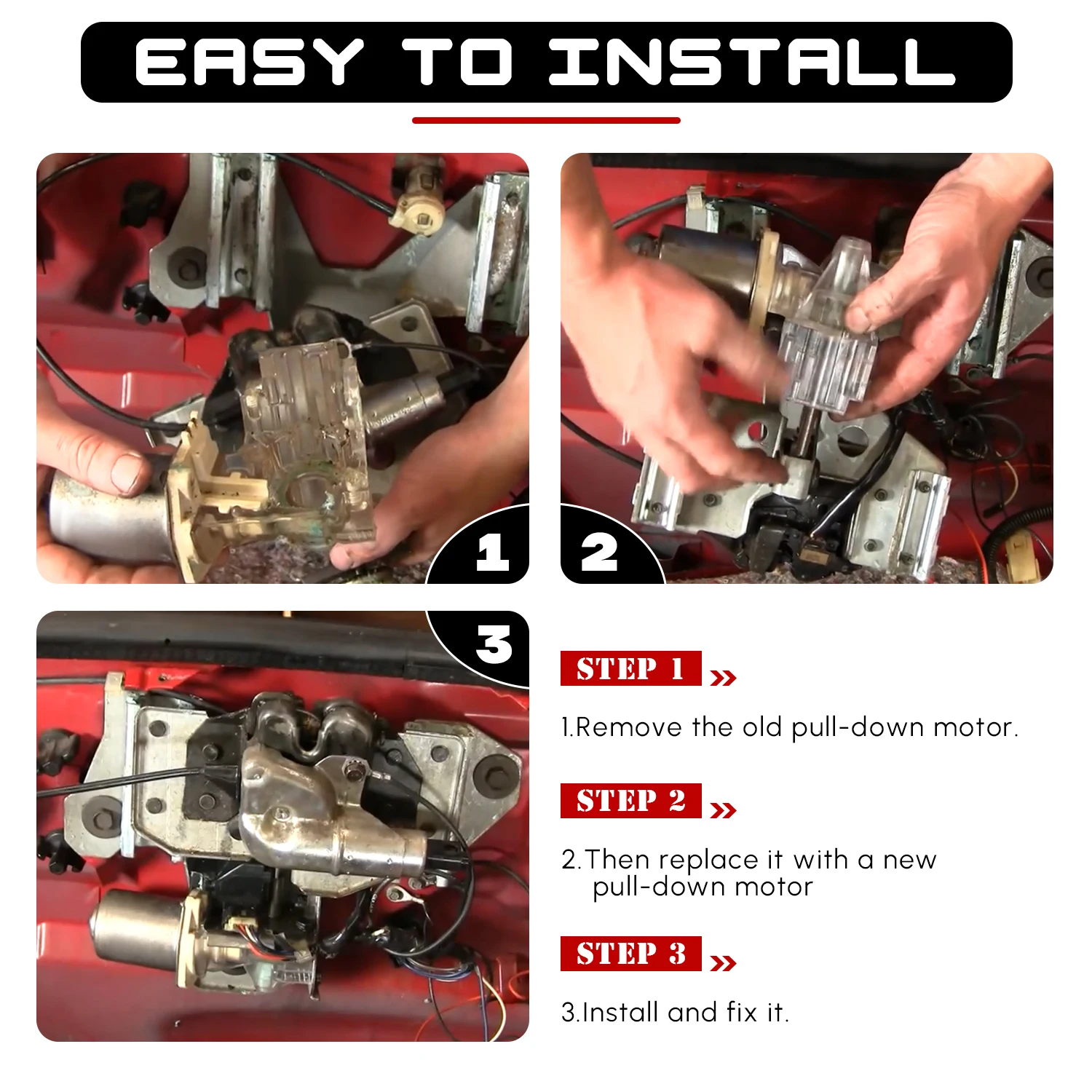 EASY TO INSTALL

1

2

3

STEP 1 »

1.Remove the old pull-down motor.

STEP 2 »

2.Then replace it with a new pull-down motor

STEP 3 »

3.Install and fix it.