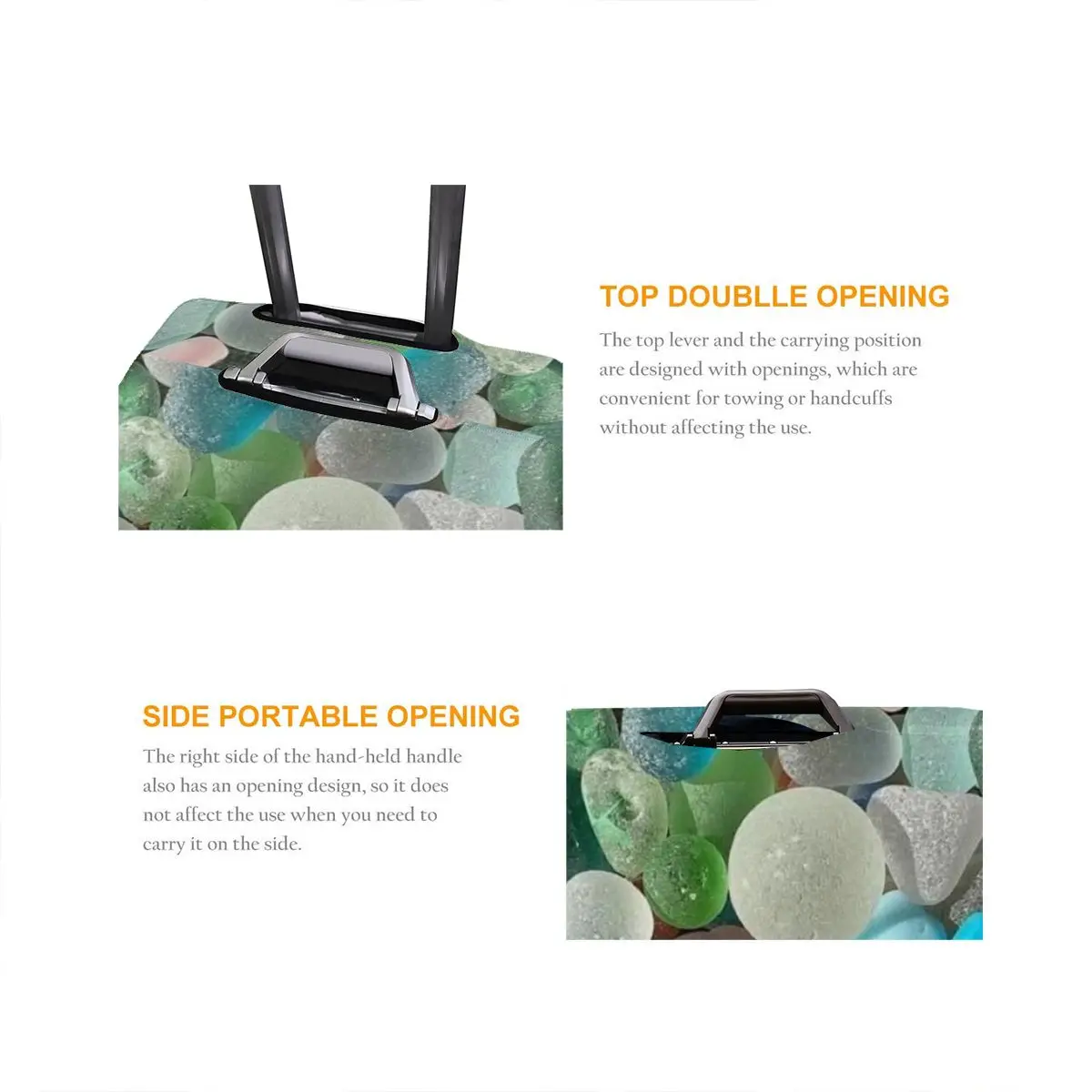 TOP DOUBLLE OPENING

The top lever and the carrying position are designed with openings, which are convenient for towing or handcuffs without affecting the use.

SIDE PORTABLE OPENING

The right side of the hand-held handle also has an opening design, so it does not affect the use when you need to carry it on the side.